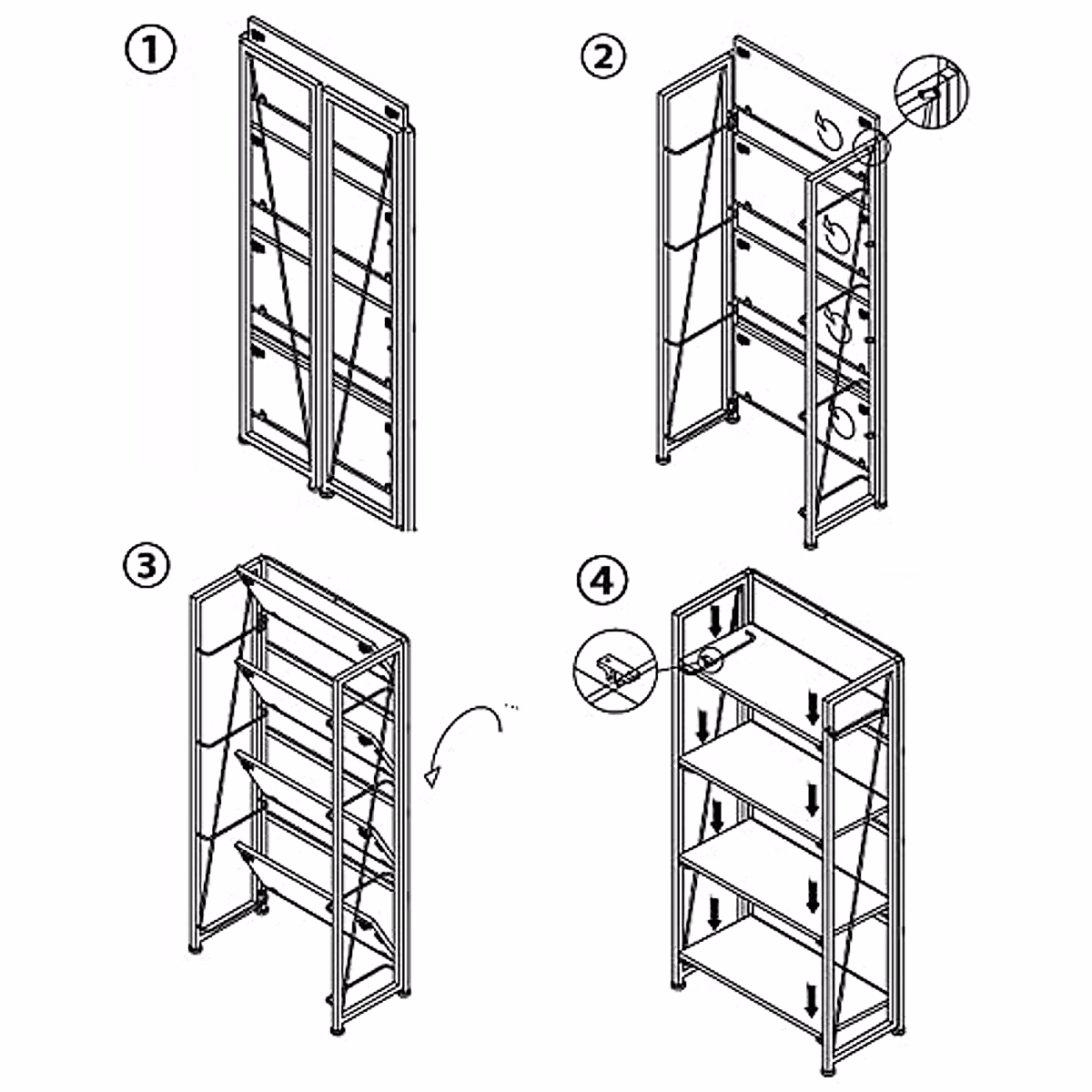 ①

②

③

④