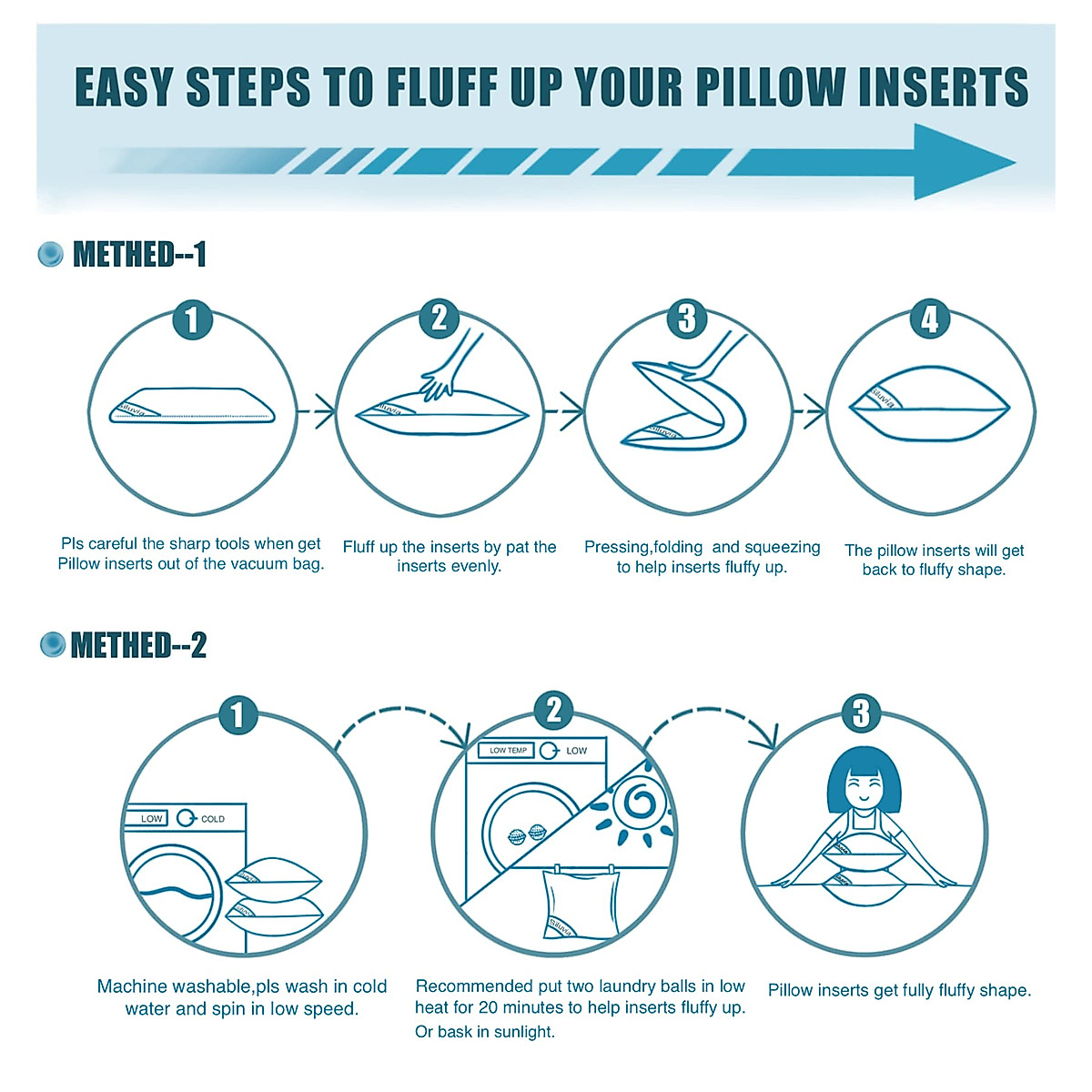 EASY STEPS TO FLUFF UP YOUR PILLOW INSERTS

METHED--1

1

siluvia

Pls careful the sharp tools when get Pillow inserts out of the vacuum bag.

2

siluvia

Fluff up the inserts by pat the inserts evenly.

3

siluvia

Pressing,folding and squeezing to help inserts fluffy up.

4

siluvia

The pillow inserts will get back to fluffy shape.

METHED--2

1

LOW COLD

siluvia

siluvia

Machine washable,pls wash in cold water and spin in low speed.

2

LOW TEMP LOW

siluvia

Recommended put two laundry balls in low heat for 20 minutes to help inserts fluffy up. Or bask in sunlight.

3

Pillow inserts get fully fluffy shape.