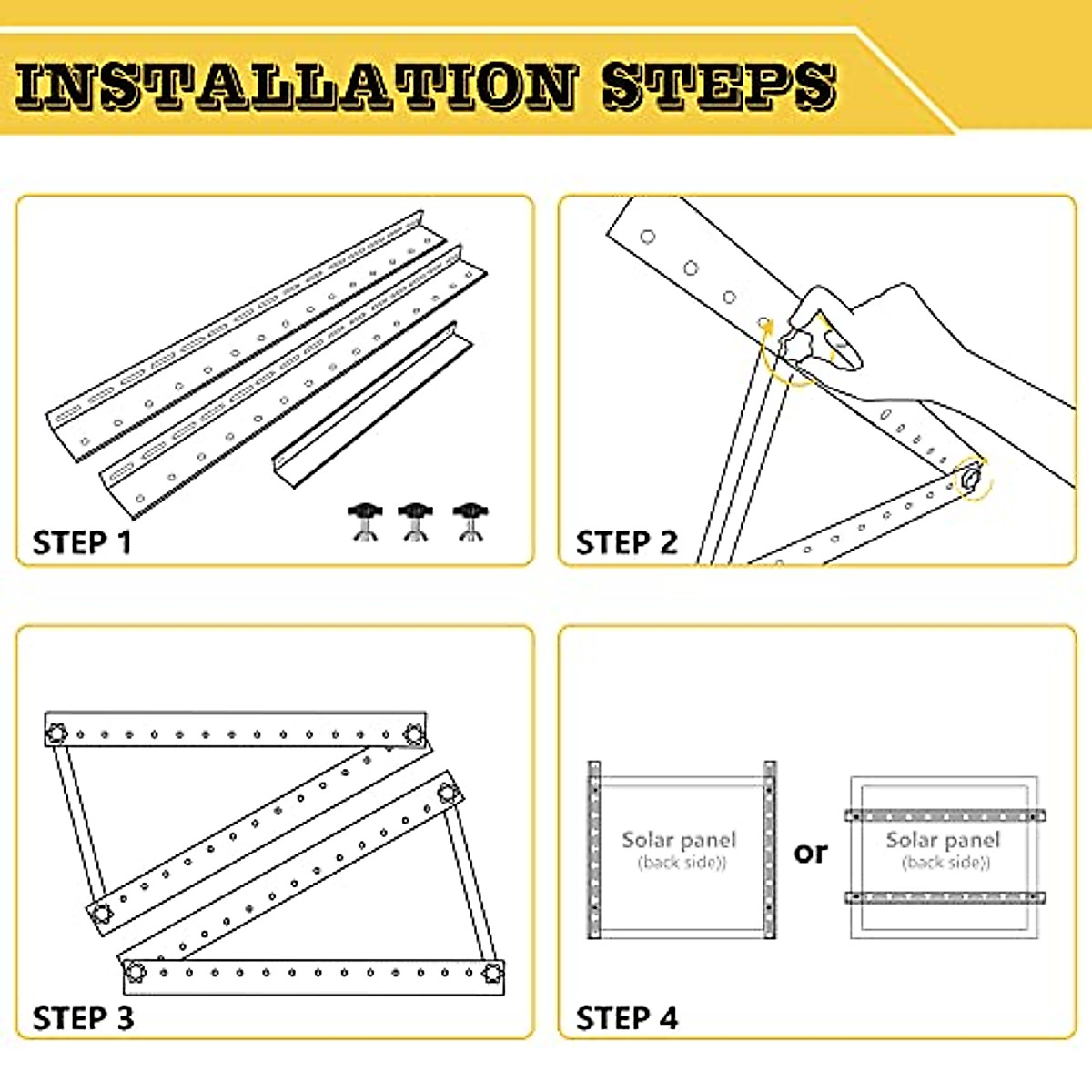 INSTALLATION STEPS

STEP 1

STEP 2

STEP 3

Solar panel
(back side))

or

Solar panel
(back side))

STEP 4