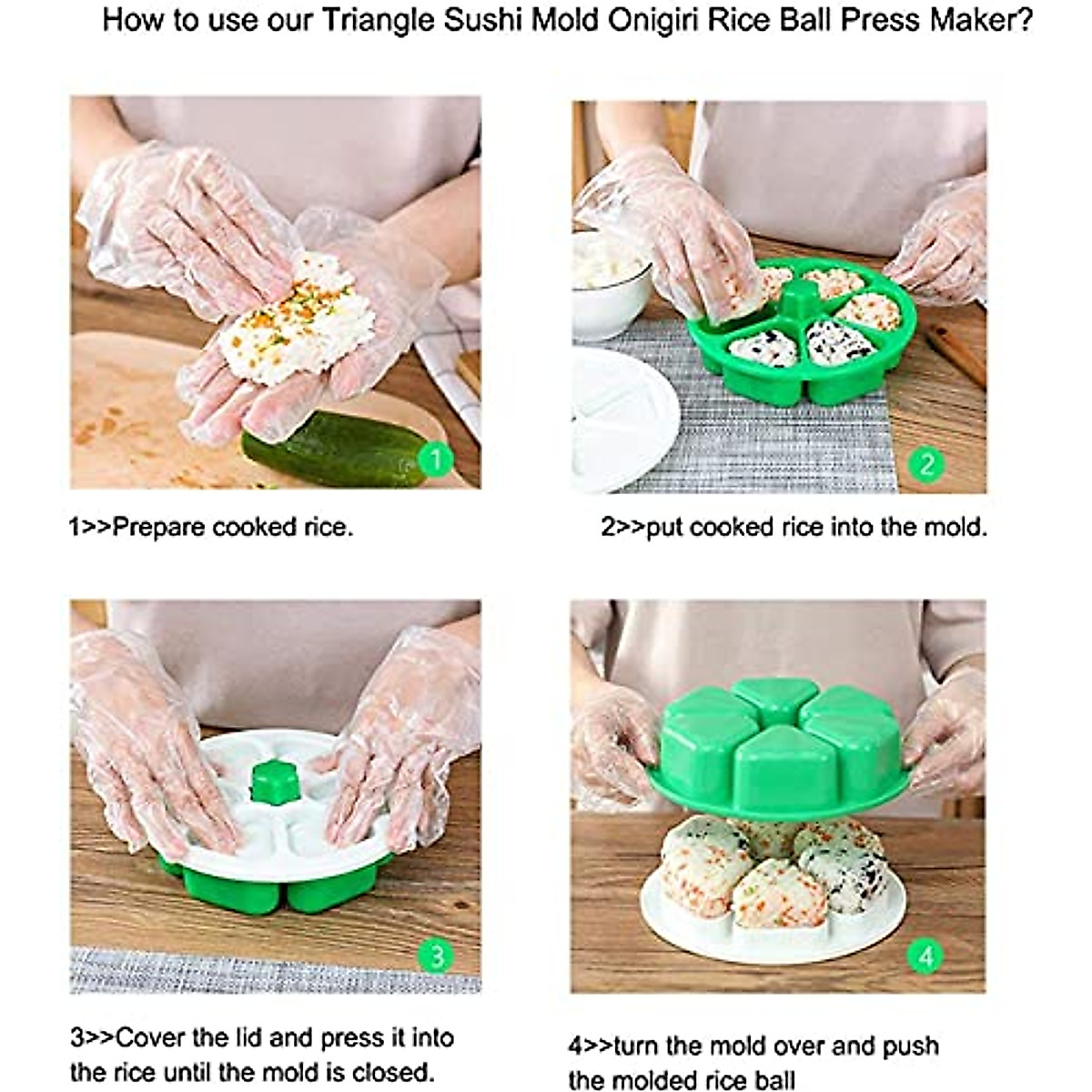 How to use our Triangle Sushi Mold Onigiri Rice Ball Press Maker?

1

1>>Prepare cooked rice.

2

2>>put cooked rice into the mold.

3

3>>Cover the lid and press it into the rice until the mold is closed.

4

4>>turn the mold over and push the molded rice ball