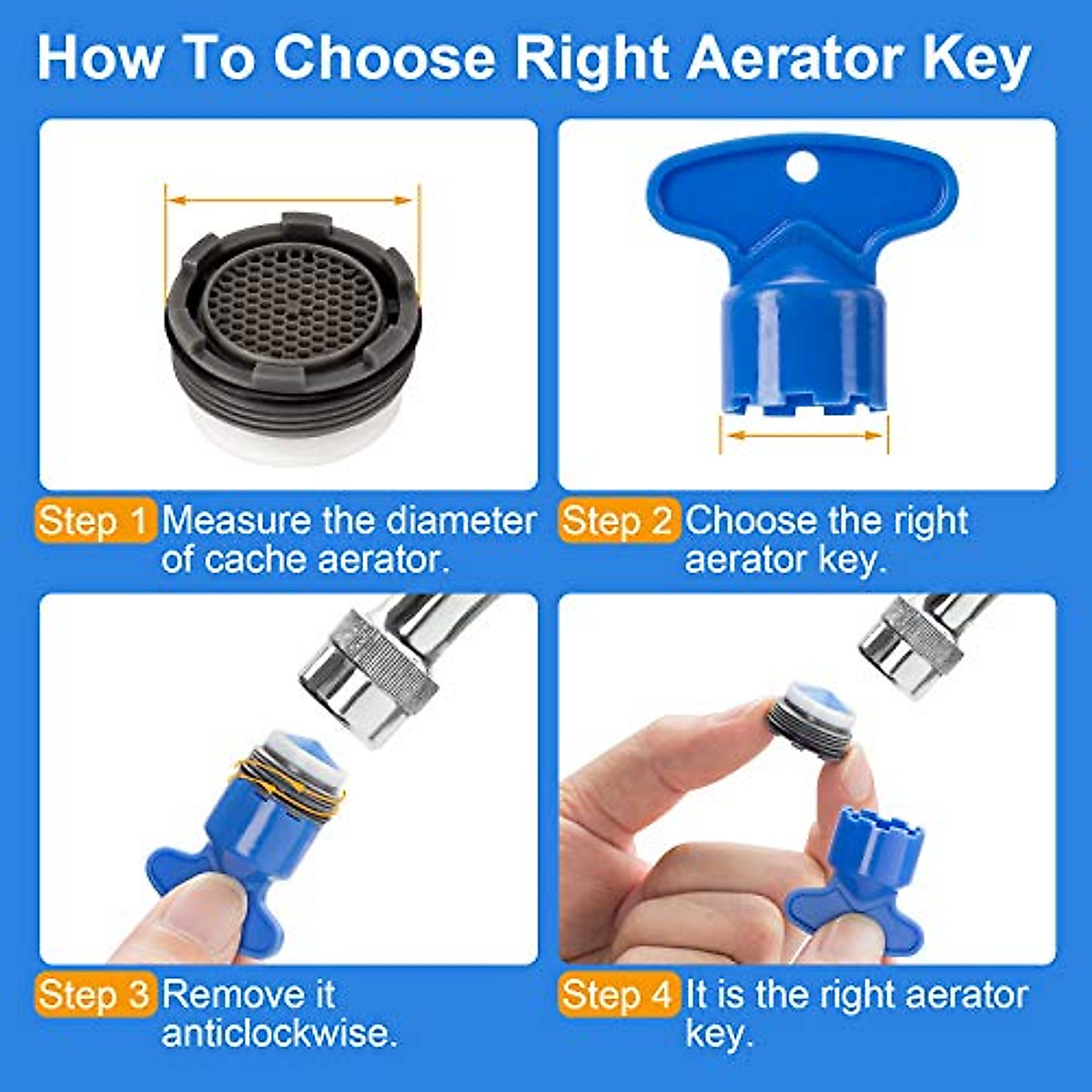 How To Choose Right Aerator Key

Step 1 Measure the diameter of cache aerator.

Step 2 Choose the right aerator key.

Step 3 Remove it anticlockwise.

Step 4 It is the right aerator key.