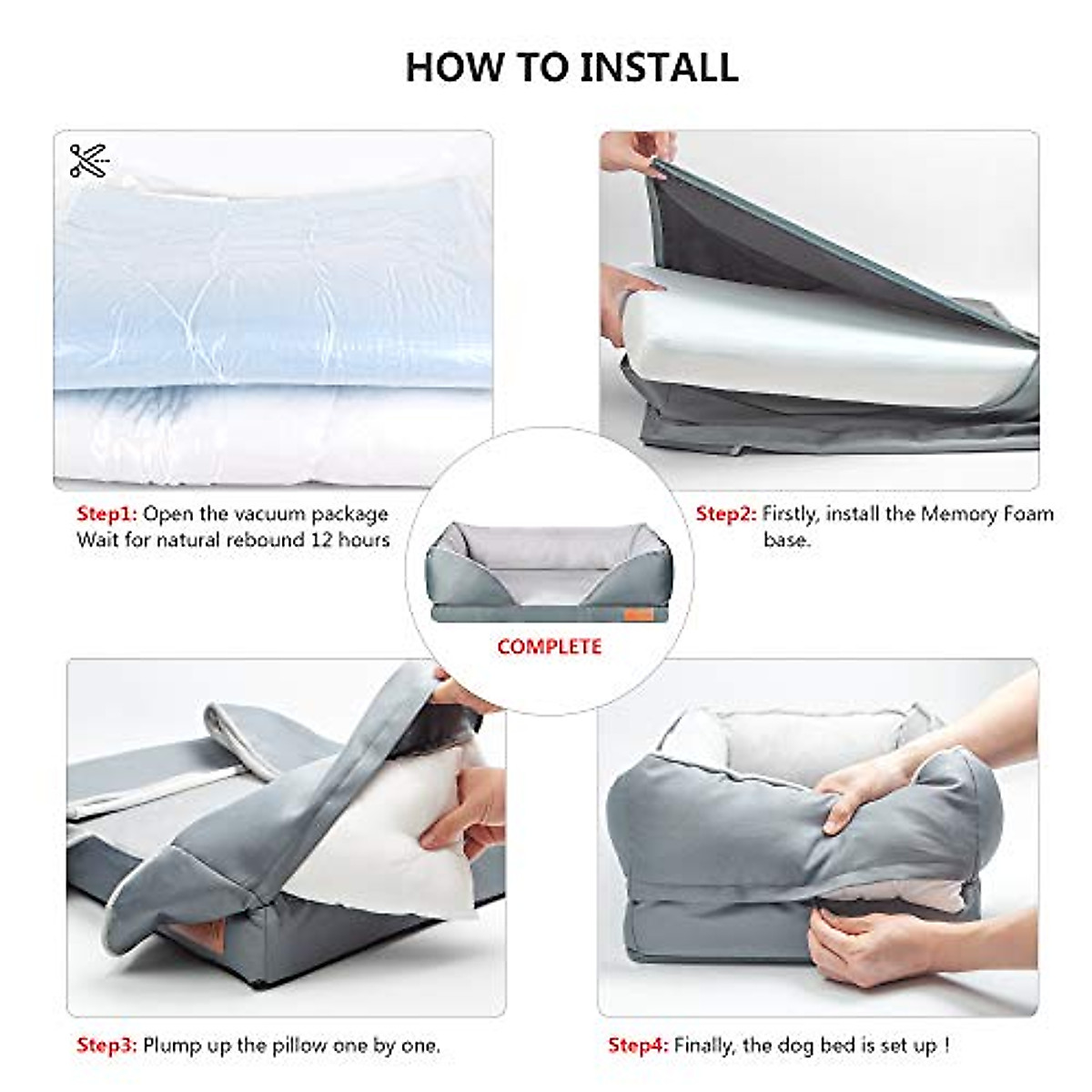 HOW TO INSTALL

Step1: Open the vacuum package
Wait for natural rebound 12 hours

Step2: Firstly, install the Memory Foam base.

COMPLETE

Step3: Plump up the pillow one by one.

Step4: Finally, the dog bed is set up !