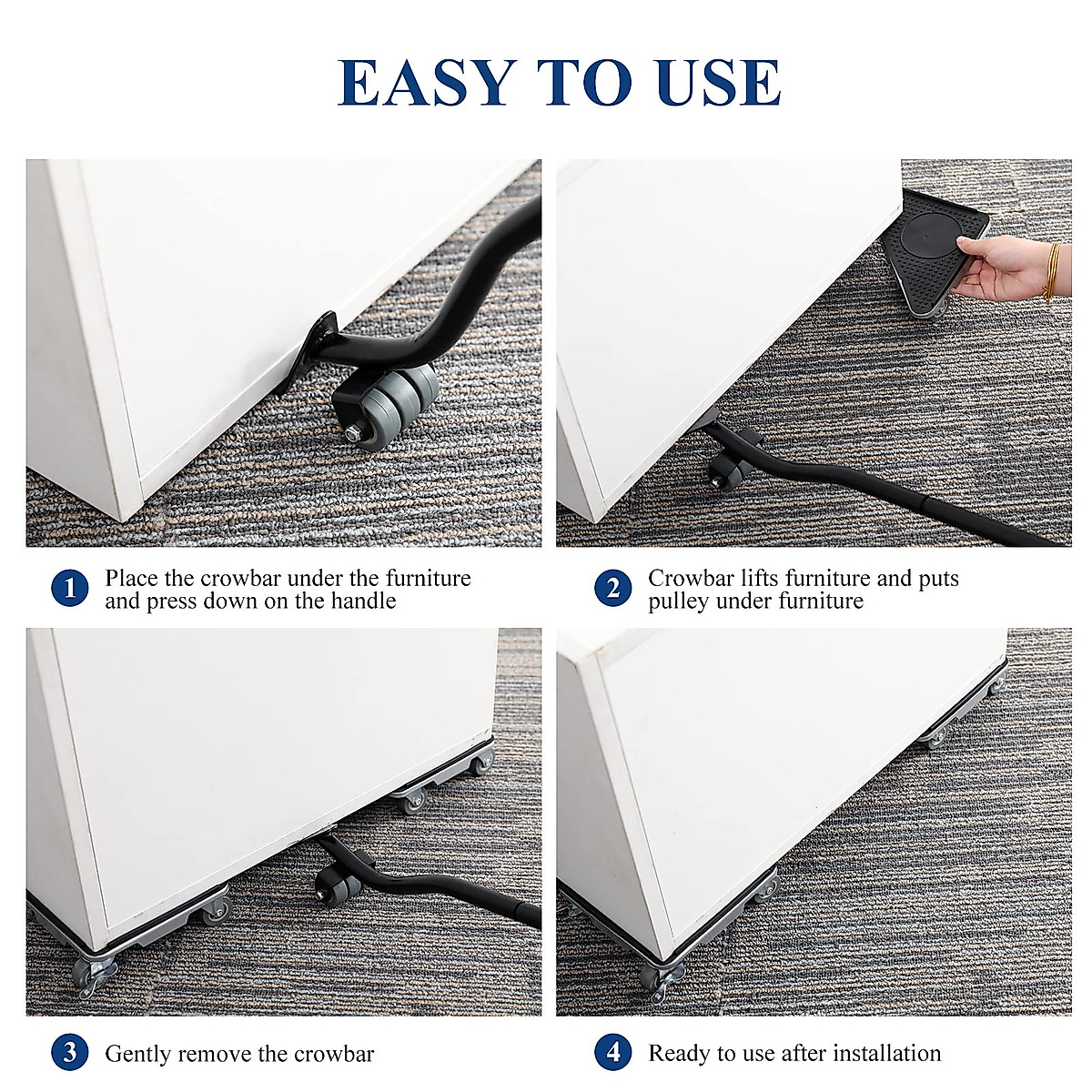 EASY TO USE

1 Place the crowbar under the furniture and press down on the handle

2 Crowbar lifts furniture and puts pulley under furniture

3 Gently remove the crowbar

4 Ready to use after installation