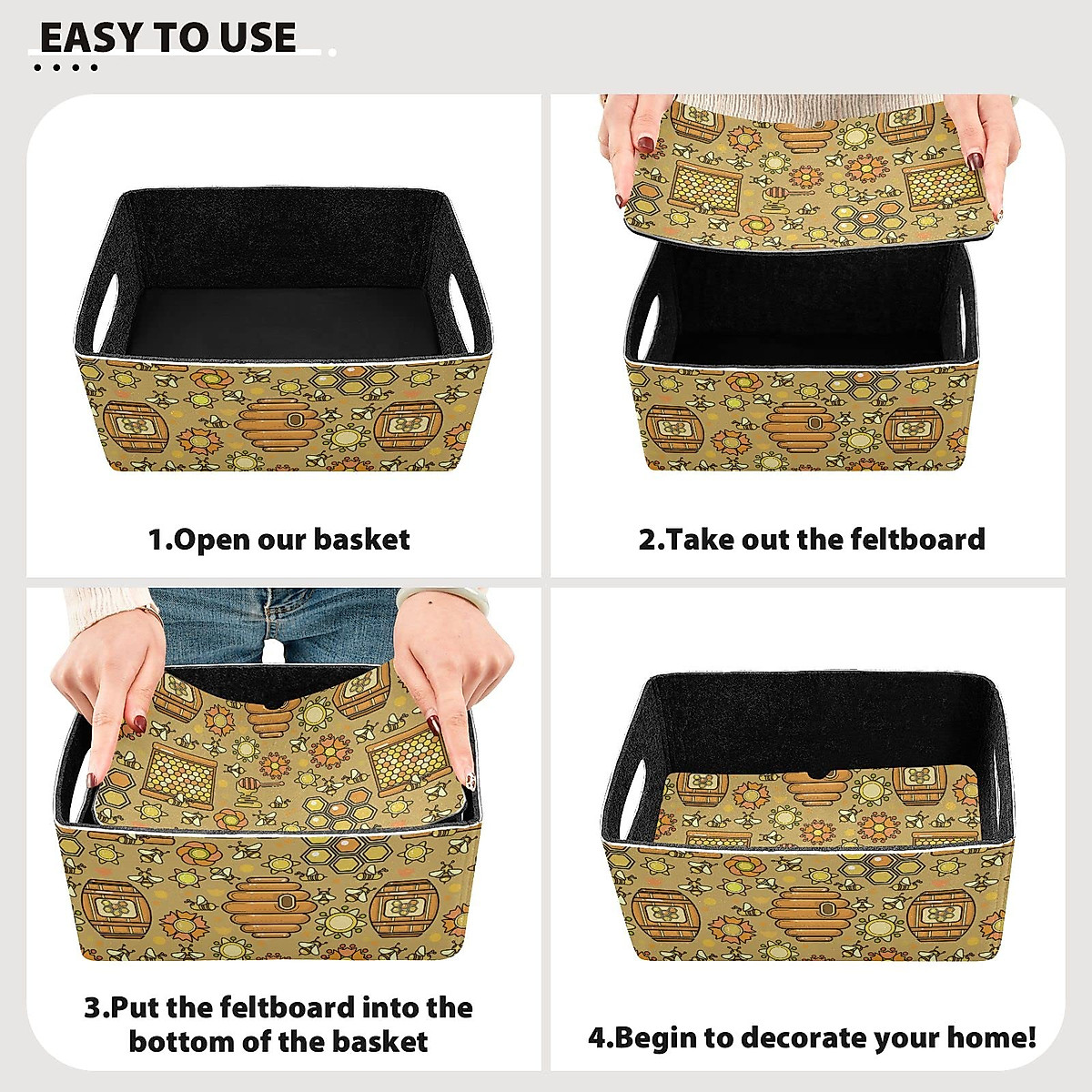 EASY TO USE

1.Open our basket

2.Take out the feltboard

3.Put the feltboard into the bottom of the basket

4.Begin to decorate your home!