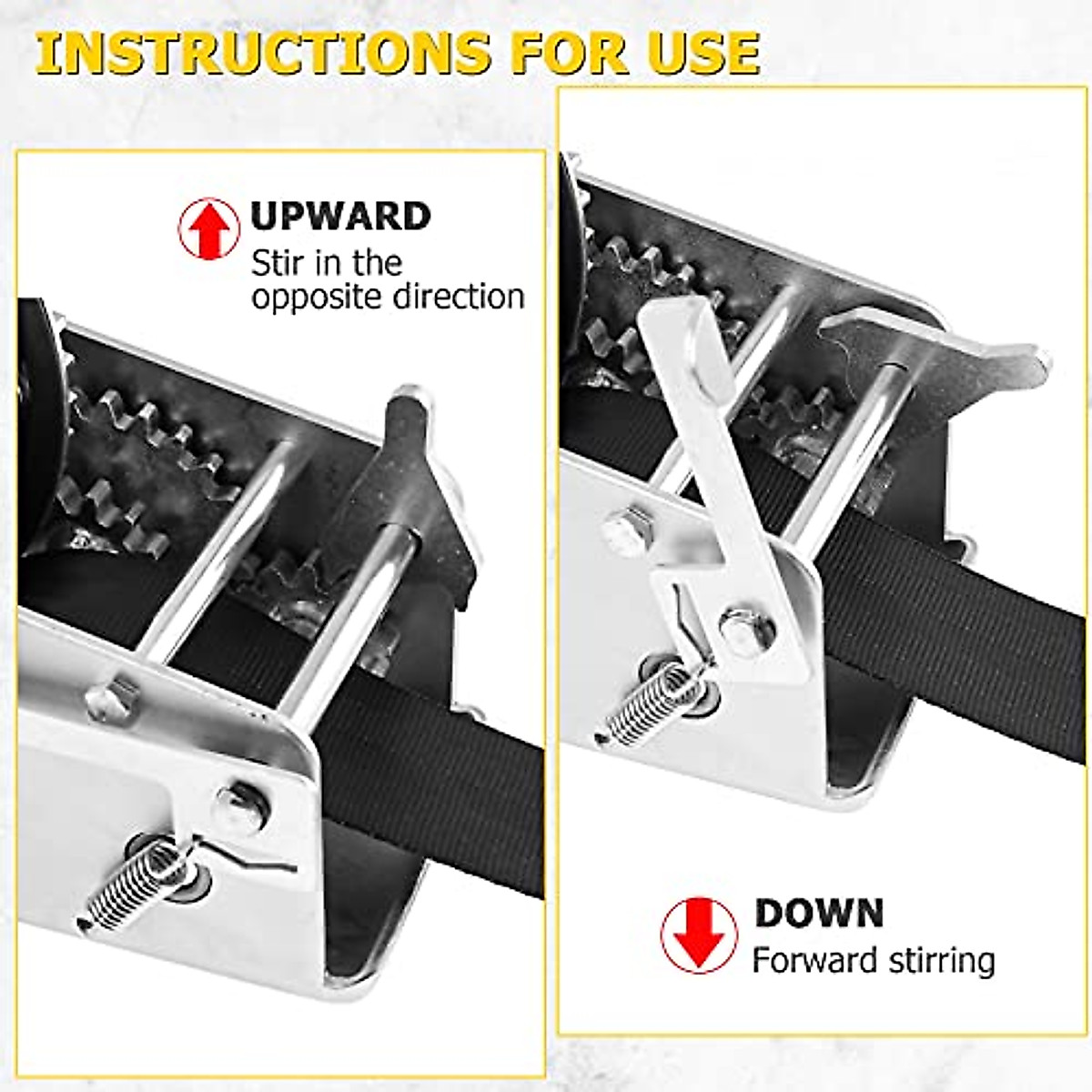 INSTRUCTIONS FOR USE

UPWARD
Stir in the opposite direction

DOWN
Forward stirring