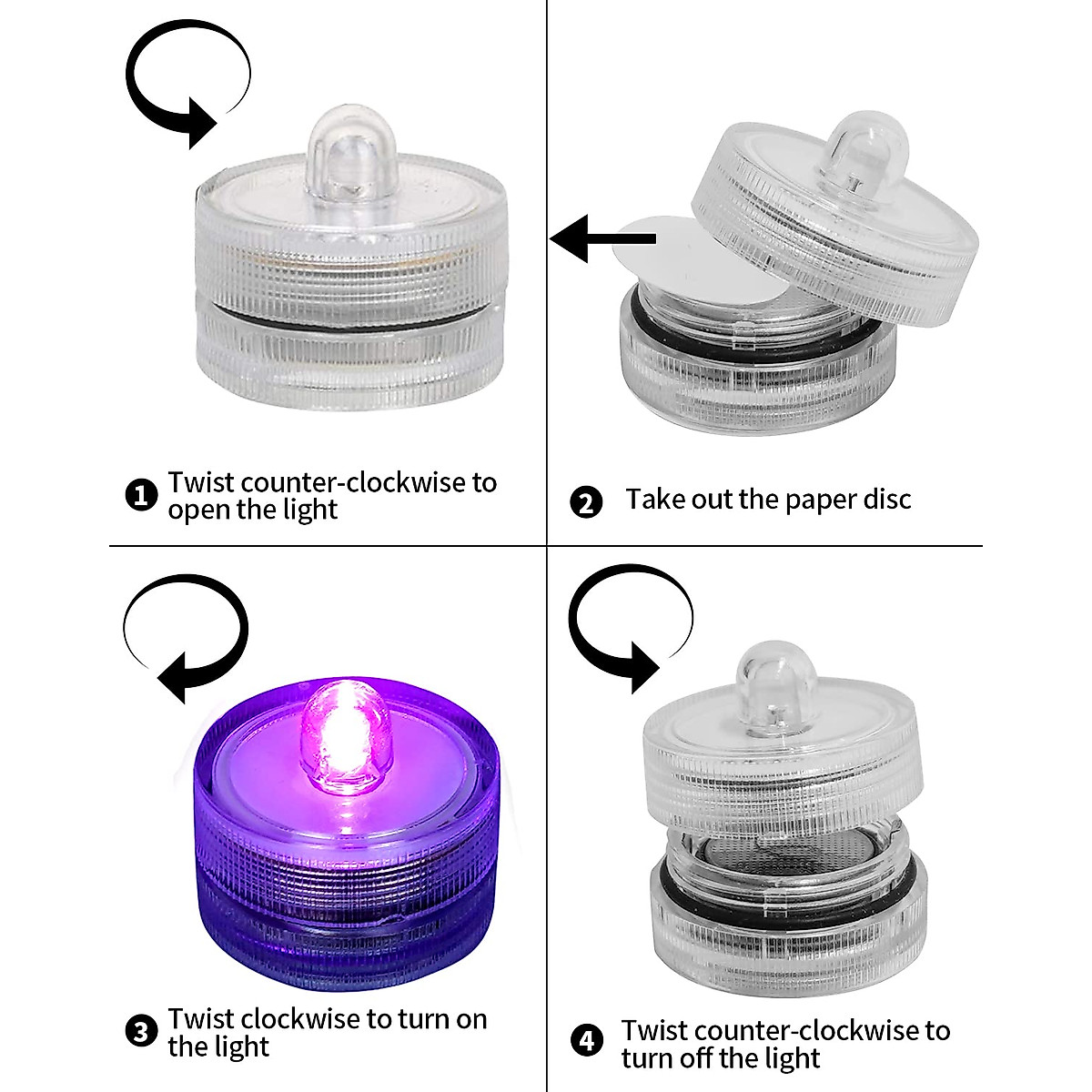 ❶ Twist counter-clockwise to open the light

❷ Take out the paper disc

❸ Twist clockwise to turn on the light

❹ Twist counter-clockwise to turn off the light