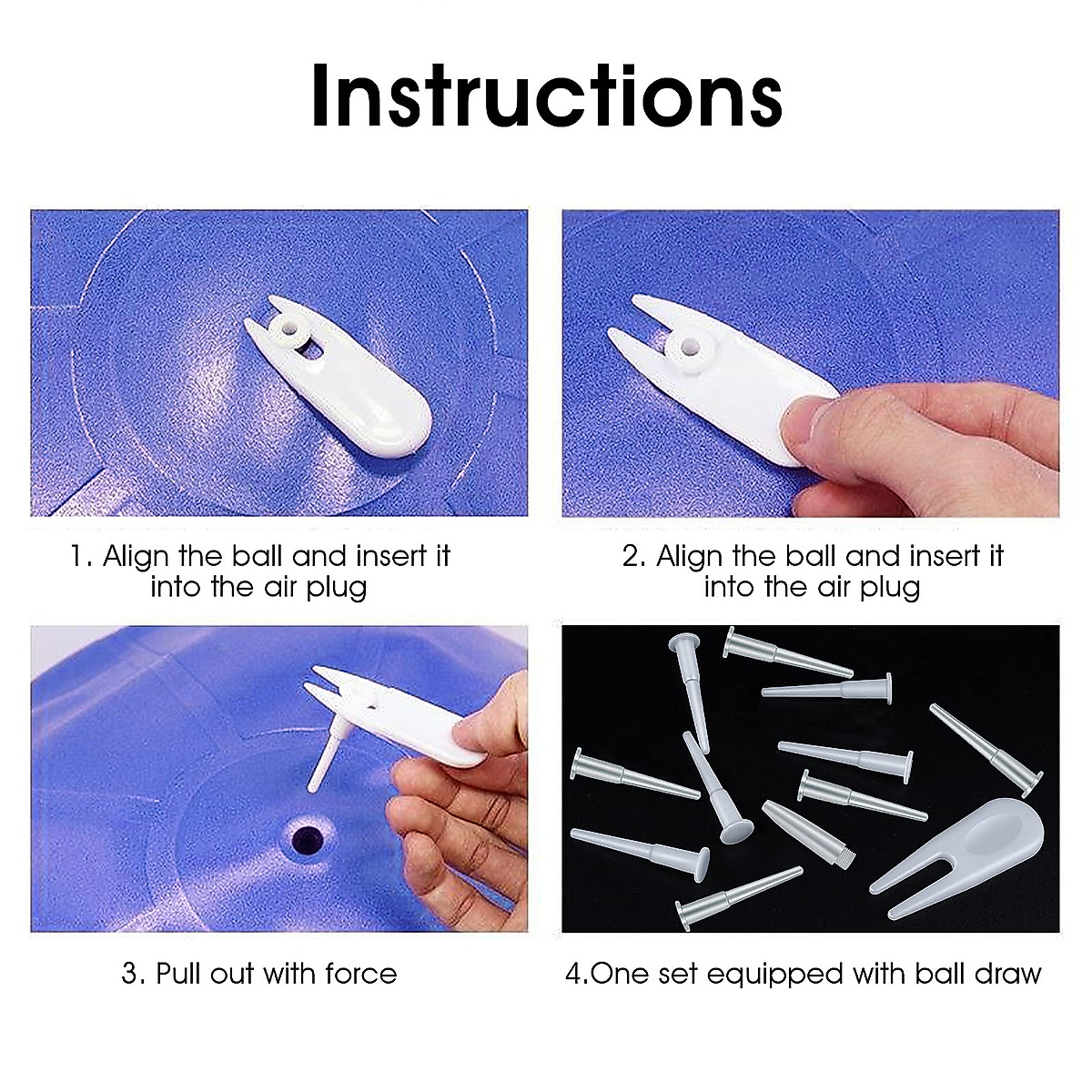 Instructions

1. Align the ball and insert it into the air plug

2. Align the ball and insert it into the air plug

3. Pull out with force

4.One set equipped with ball draw