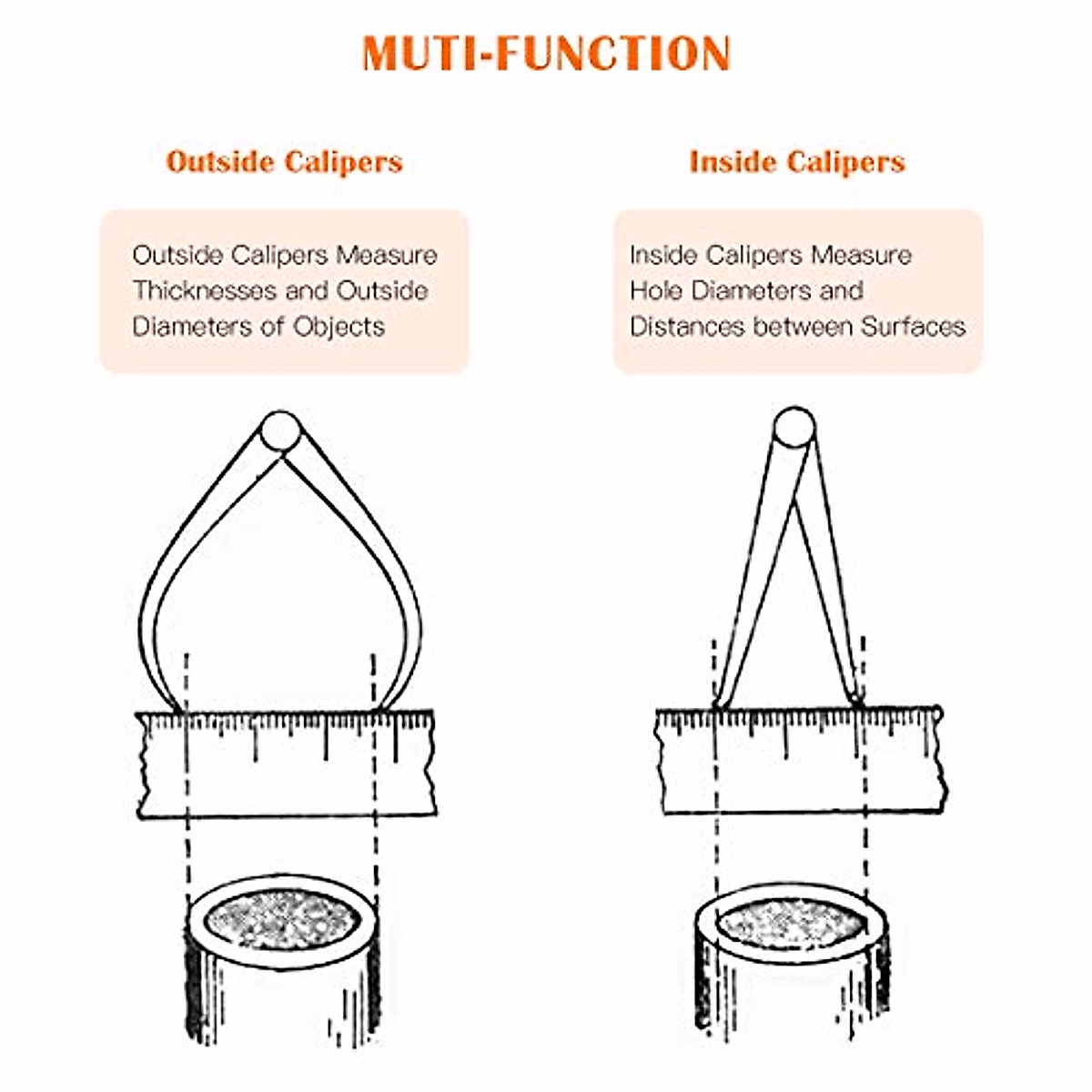 MUTI-FUNCTION

Outside Calipers

Outside Calipers Measure Thicknesses and Outside Diameters of Objects

Inside Calipers

Inside Calipers Measure Hole Diameters and Distances between Surfaces