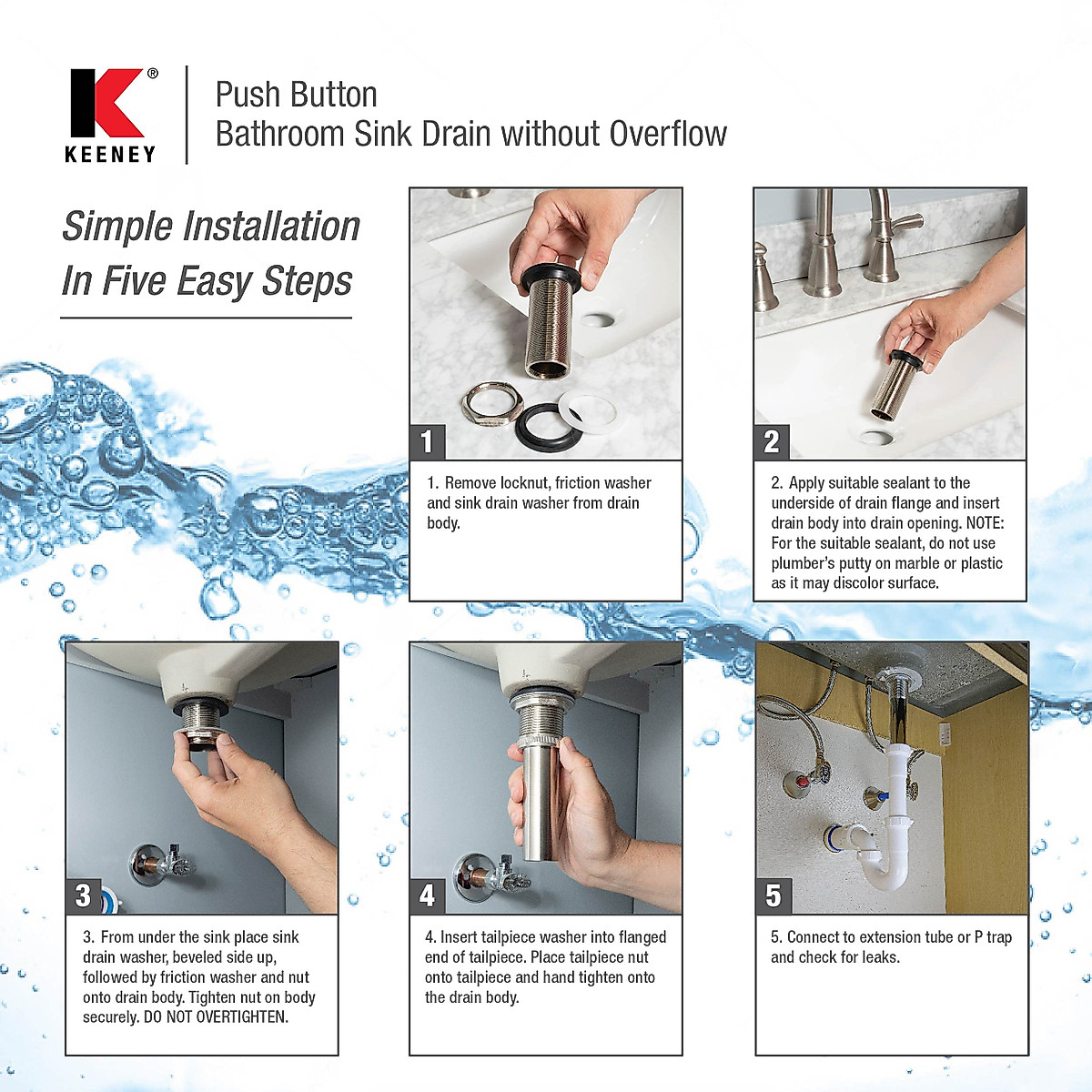 K®
KEENEY

Push Button
Bathroom Sink Drain without Overflow

Simple Installation
In Five Easy Steps

1

1. Remove locknut, friction washer and sink drain washer from drain body.

2

2. Apply suitable sealant to the underside of drain flange and insert drain body into drain opening. NOTE: For the suitable sealant, do not use plumber's putty on marble or plastic as it may discolor surface.

3

3. From under the sink place sink drain washer, beveled side up, followed by friction washer and nut onto drain body. Tighten nut on body securely. DO NOT OVERTIGHTEN.

4

4. Insert tailpiece washer into flanged end of tailpiece. Place tailpiece nut onto tailpiece and hand tighten onto the drain body.

5

5. Connect to extension tube or P trap and check for leaks.