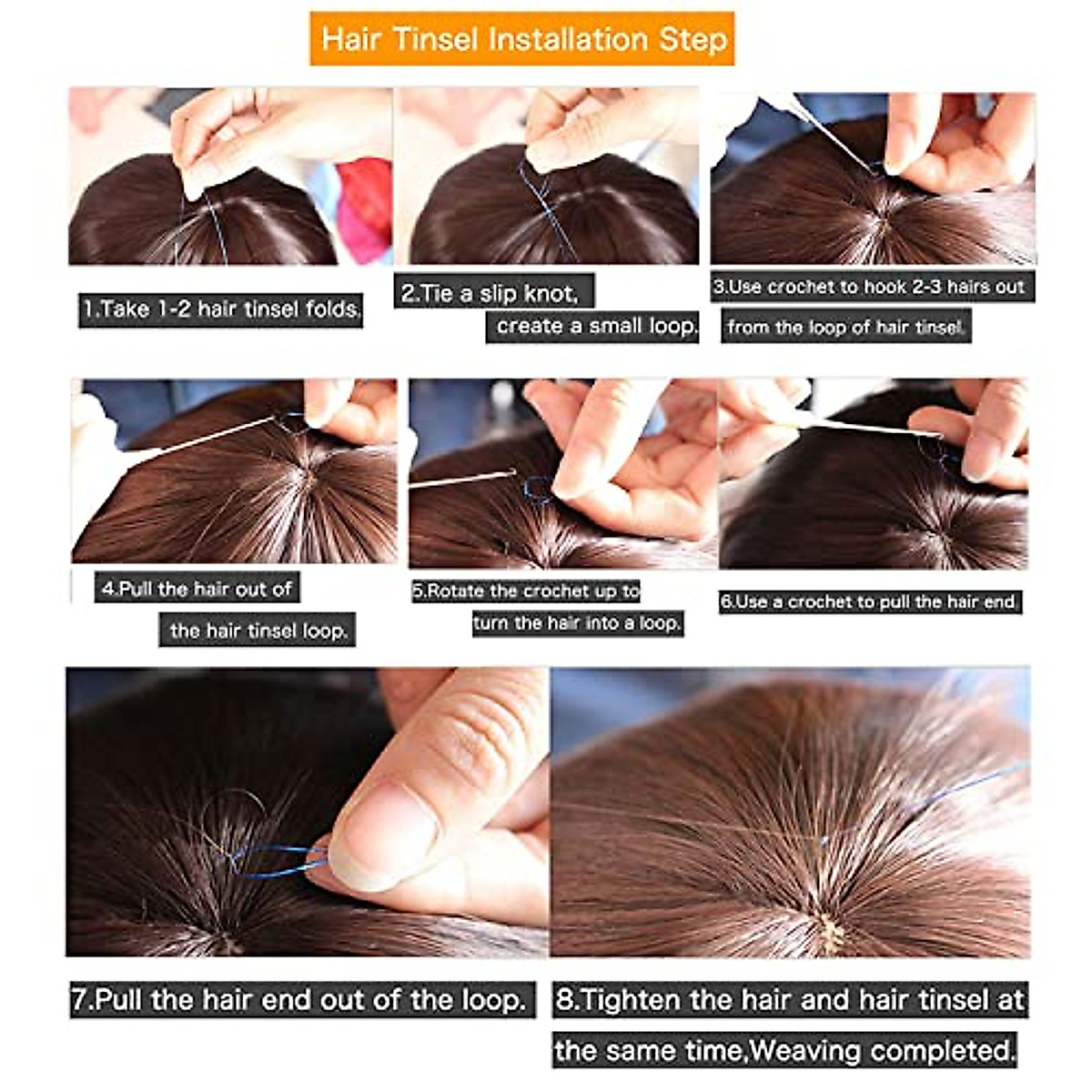 Hair Tinsel Installation Step

1.Take 1-2 hair tinsel folds.

2.Tie a slip knot, create a small loop.

3.Use crochet to hook 2-3 hairs out from the loop of hair tinsel.

4.Pull the hair out of the hair tinsel loop.

5.Rotate the crochet up to turn the hair into a loop.

6.Use a crochet to pull the hair end.

7.Pull the hair end out of the loop.

8.Tighten the hair and hair tinsel at the same time,Weaving completed.