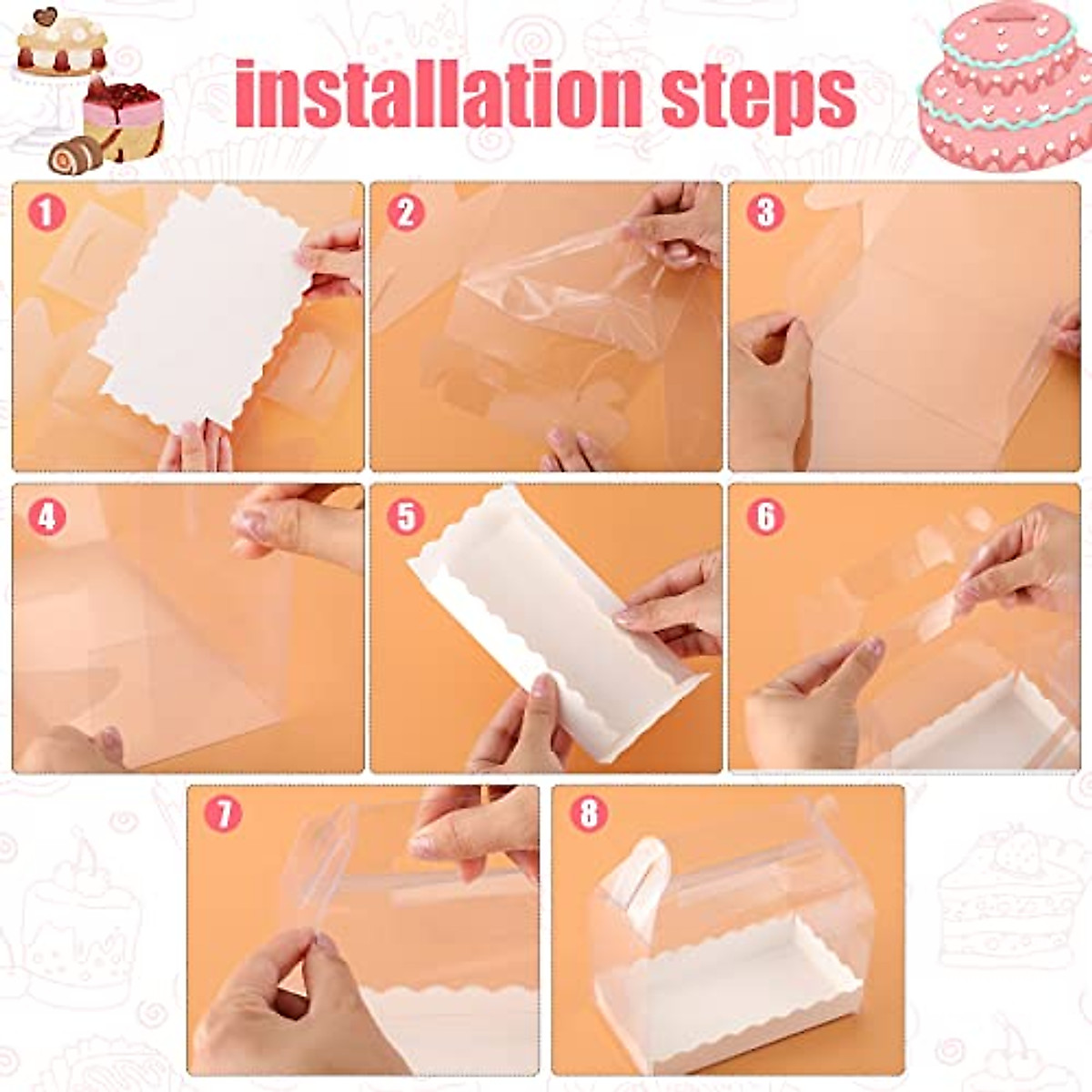 installation steps

1

2

3

4

5

6

7

8