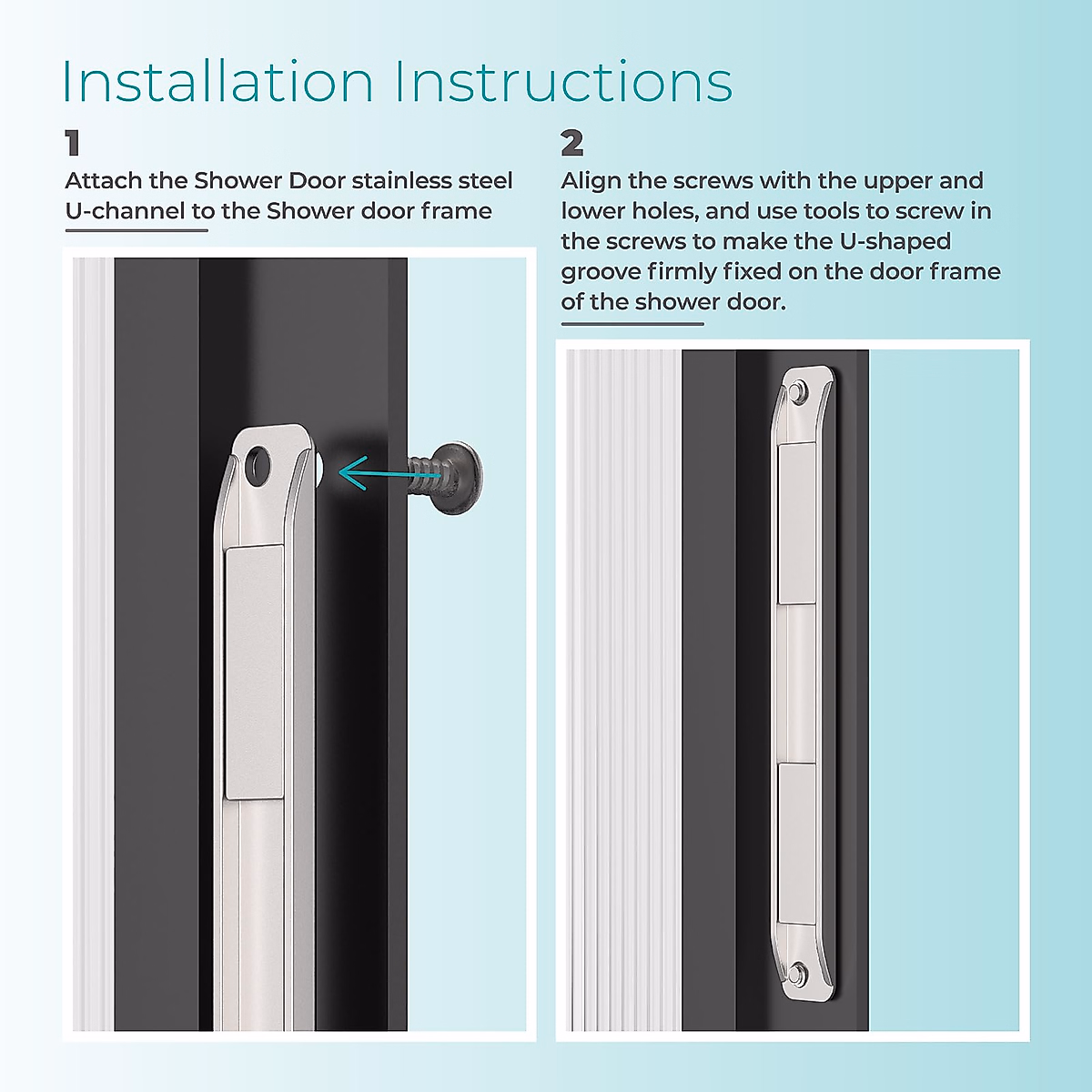 Installation Instructions

1

Attach the Shower Door stainless steel U-channel to the Shower door frame

2

Align the screws with the upper and lower holes, and use tools to screw in the screws to make the U-shaped groove firmly fixed on the door frame of the shower door.