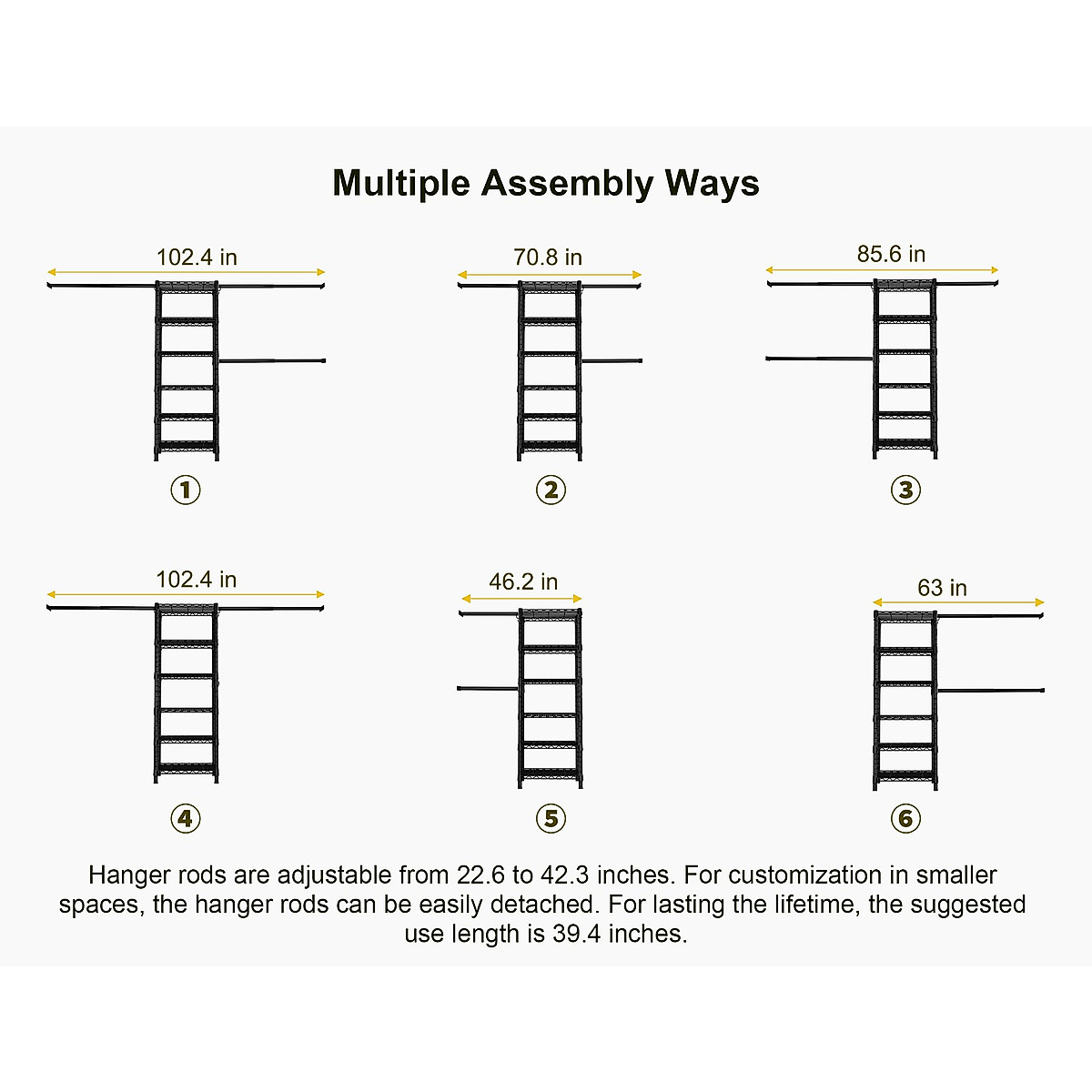 Multiple Assembly Ways

102.4 in

①

70.8 in

②

85.6 in

③

102.4 in

④

46.2 in

⑤

63 in

⑥

Hanger rods are adjustable from 22.6 to 42.3 inches. For customization in smaller spaces, the hanger rods can be easily detached. For lasting the lifetime, the suggested use length is 39.4 inches.