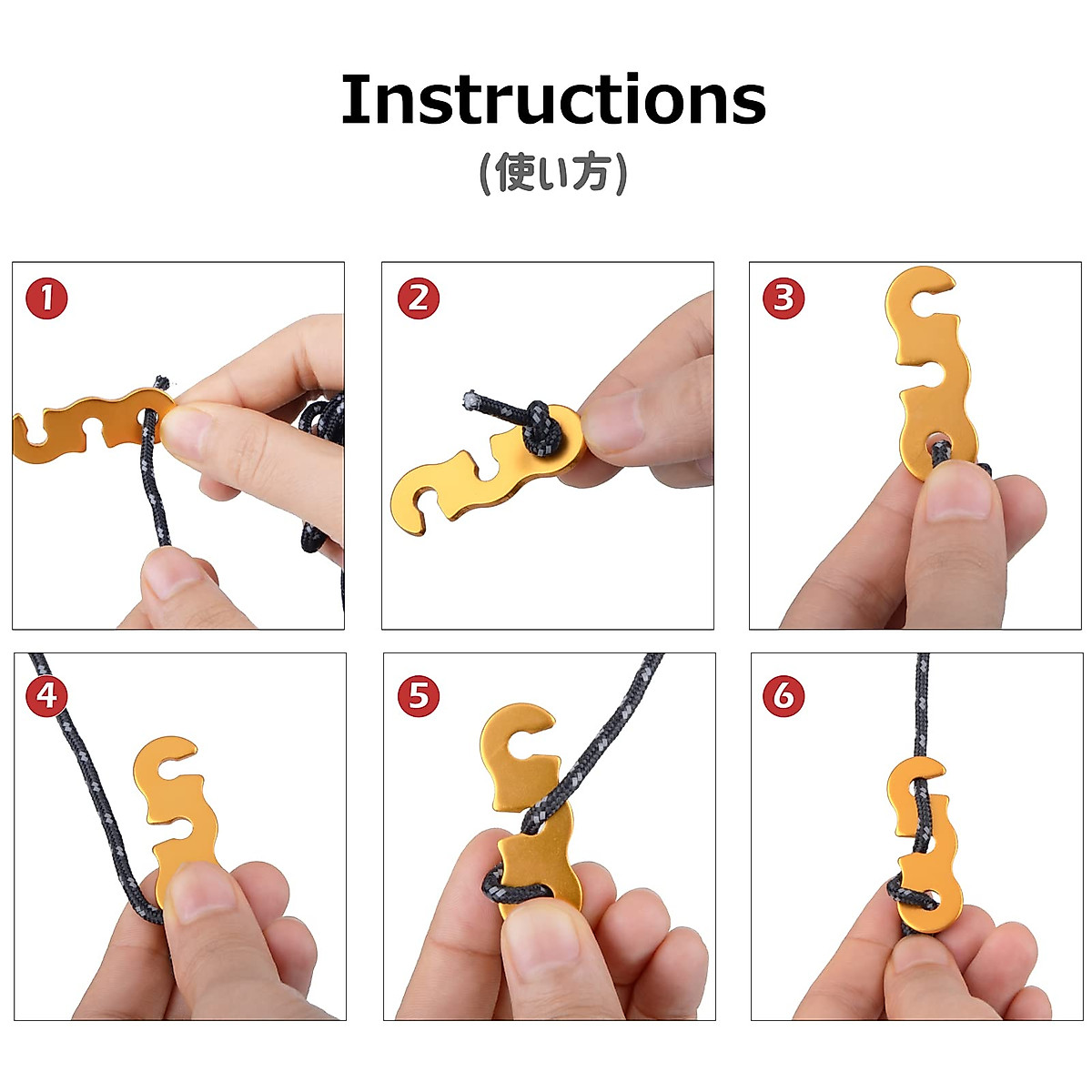 Instructions
(使い方)

1
2
3
4
5
6