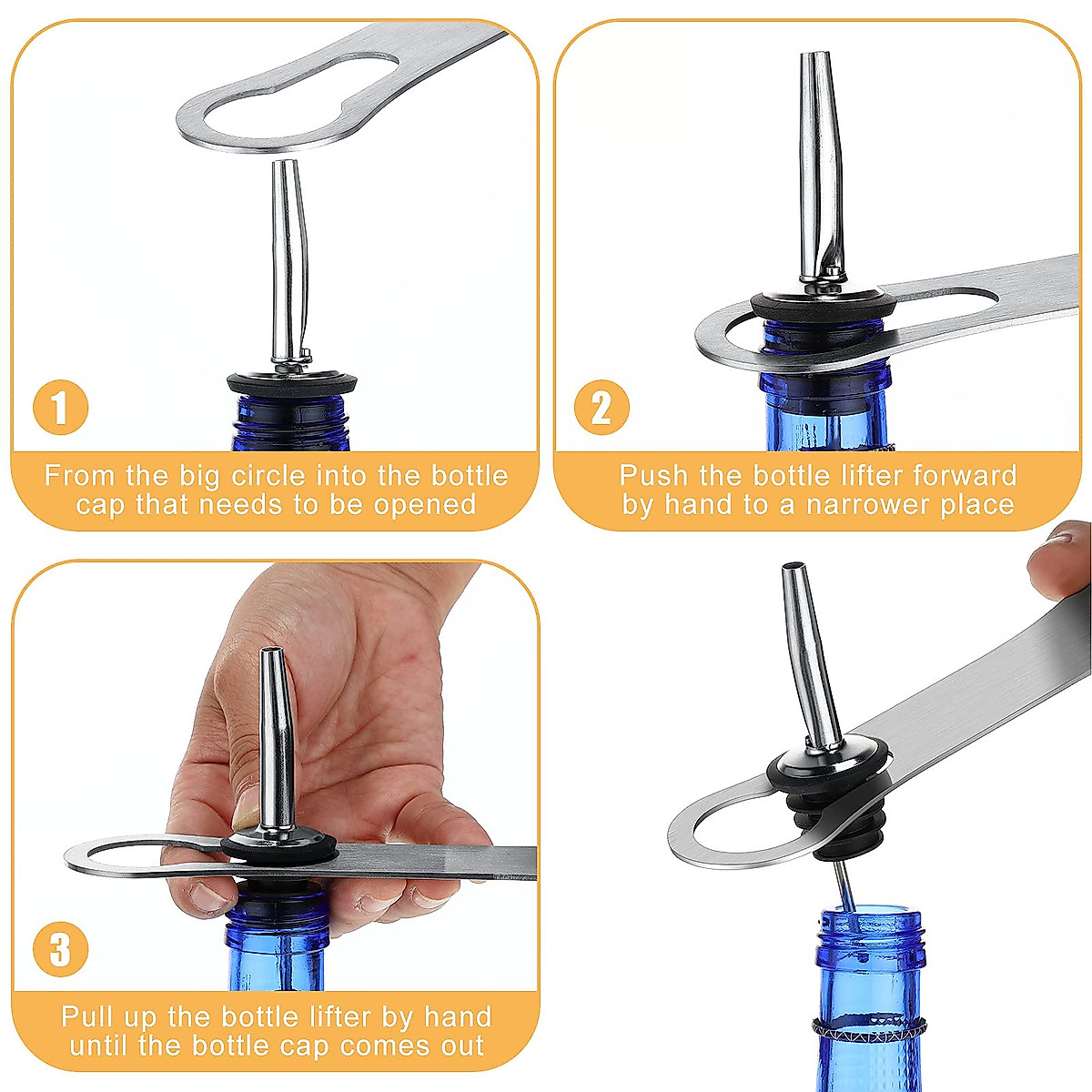 1

From the big circle into the bottle cap that needs to be opened

2

Push the bottle lifter forward by hand to a narrower place

3

Pull up the bottle lifter by hand until the bottle cap comes out