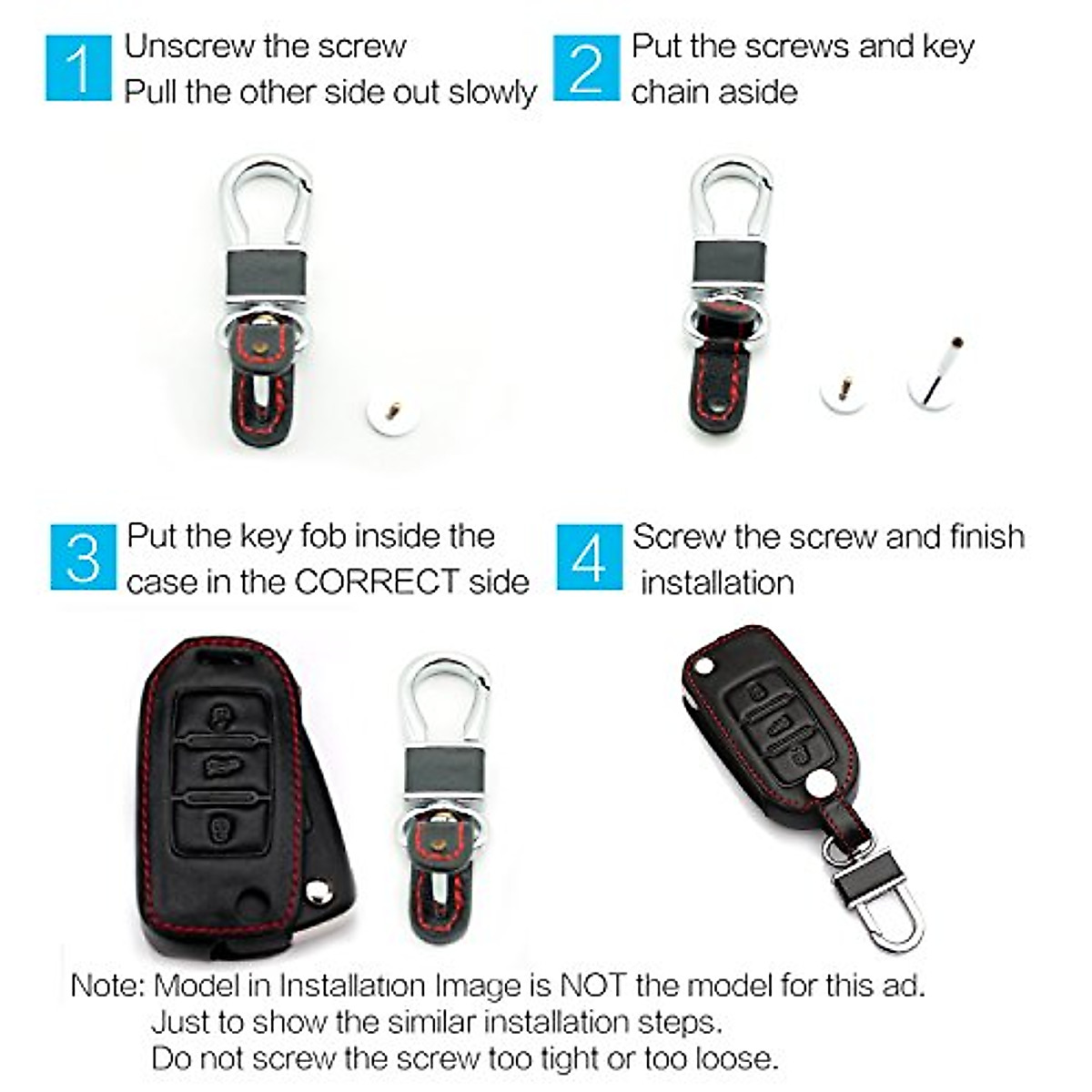 1 Unscrew the screw
Pull the other side out slowly

2 Put the screws and key chain aside

3 Put the key fob inside the case in the CORRECT side

4 Screw the screw and finish installation

Note: Model in Installation Image is NOT the model for this ad.
Just to show the similar installation steps.
Do not screw the screw too tight or too loose.