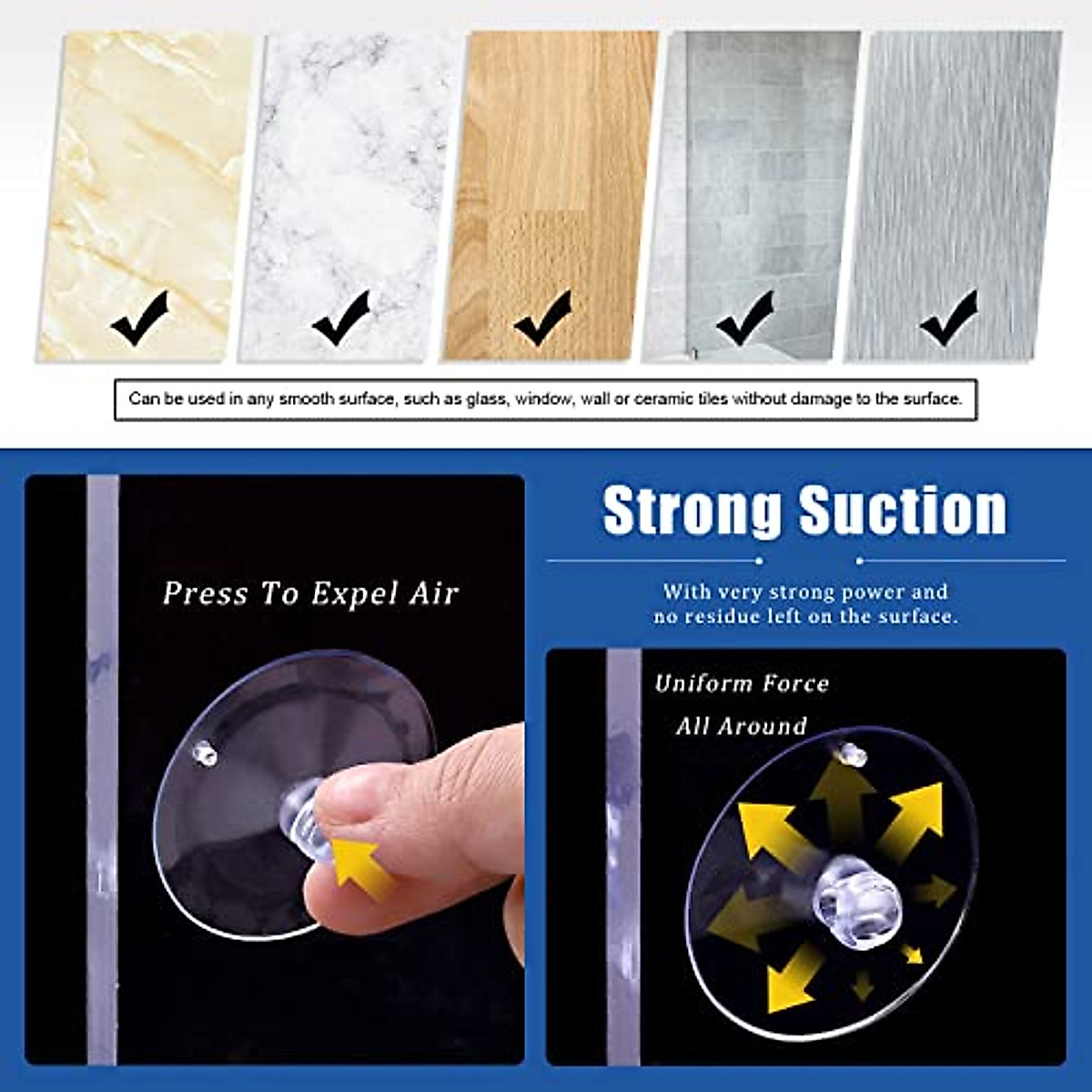 Can be used in any smooth surface, such as glass, window, wall or ceramic tiles without damage to the surface.

Press To Expel Air

Strong Suction

With very strong power and no residue left on the surface.

Uniform Force All Around