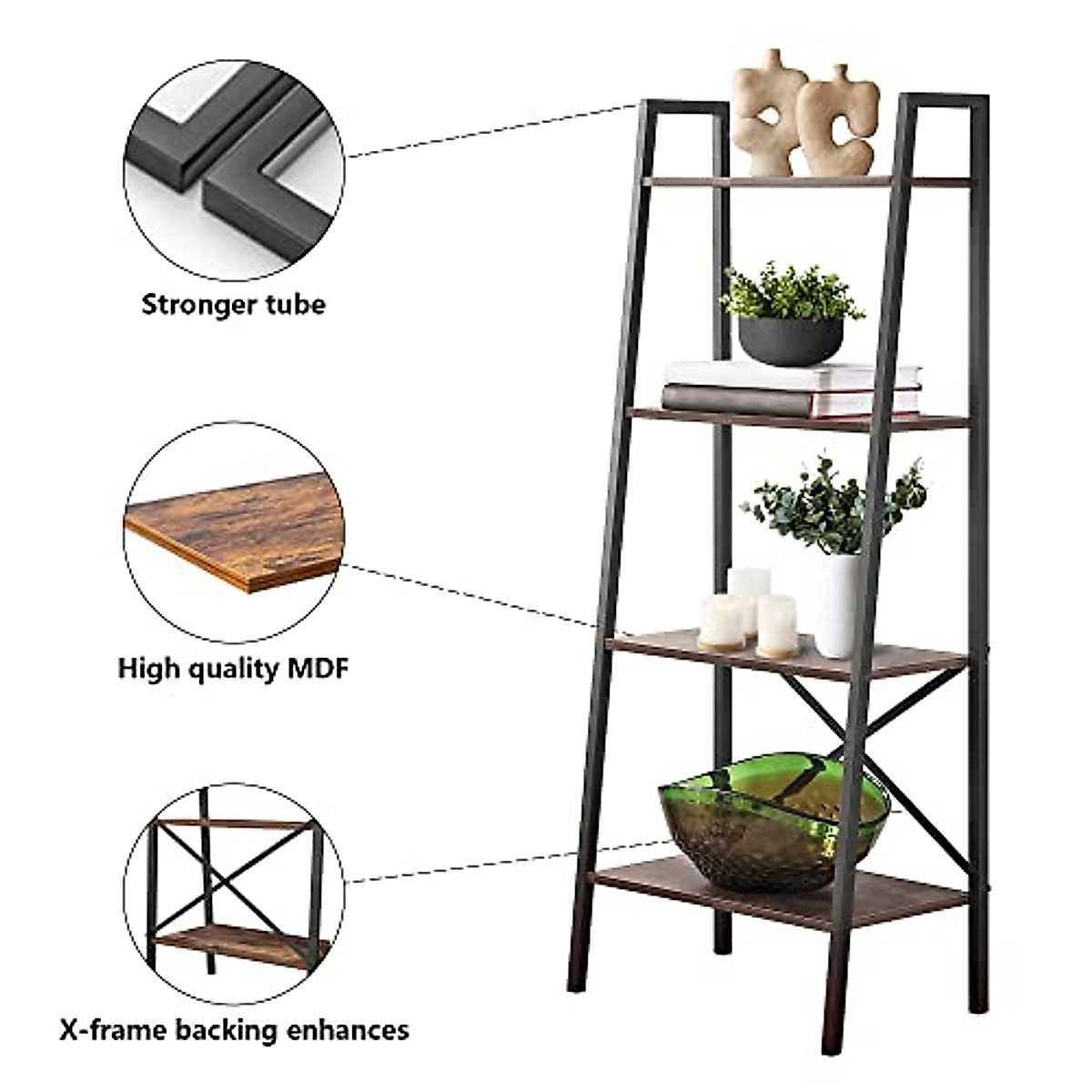 Stronger tube

High quality MDF

X-frame backing enhances