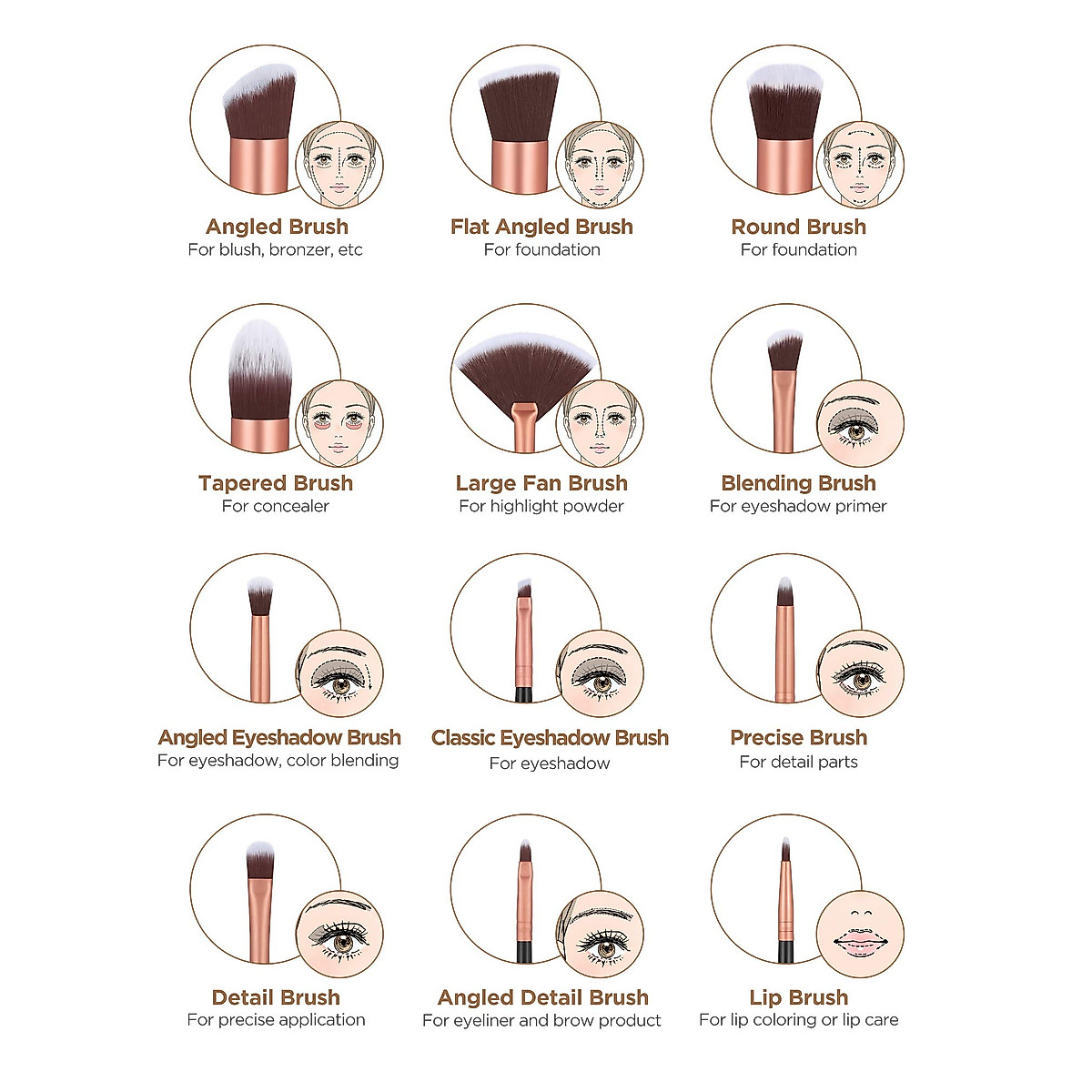 Angled Brush
For blush, bronzer, etc

Flat Angled Brush
For foundation

Round Brush
For foundation

Tapered Brush
For concealer

Large Fan Brush
For highlight powder

Blending Brush
For eyeshadow primer

Angled Eyeshadow Brush
For eyeshadow, color blending

Classic Eyeshadow Brush
For eyeshadow

Precise Brush
For detail parts

Detail Brush
For precise application

Angled Detail Brush
For eyeliner and brow product

Lip Brush
For lip coloring or lip care