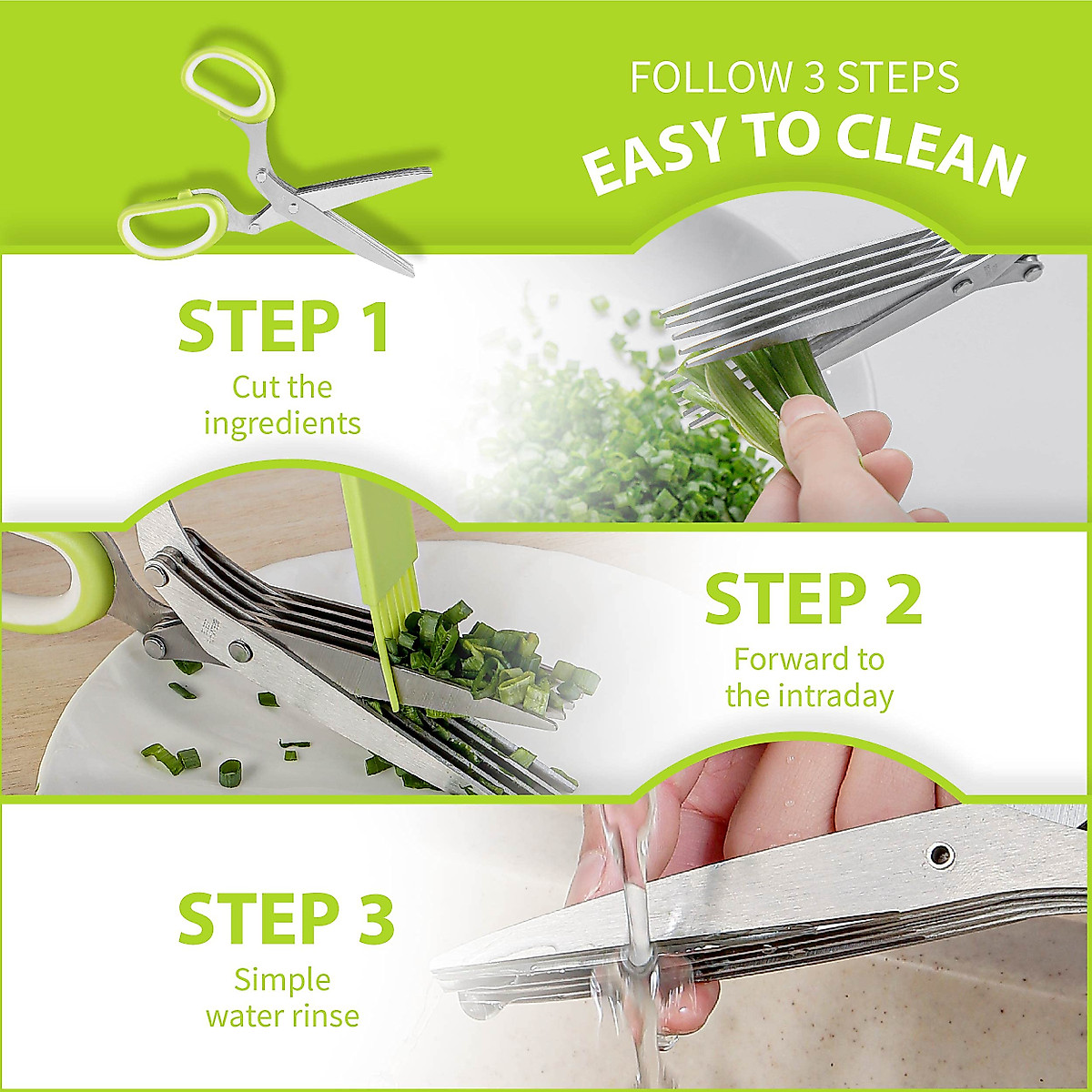 FOLLOW 3 STEPS
EASY TO CLEAN

STEP 1
Cut the ingredients

STEP 2
Forward to the intraday

STEP 3
Simple water rinse