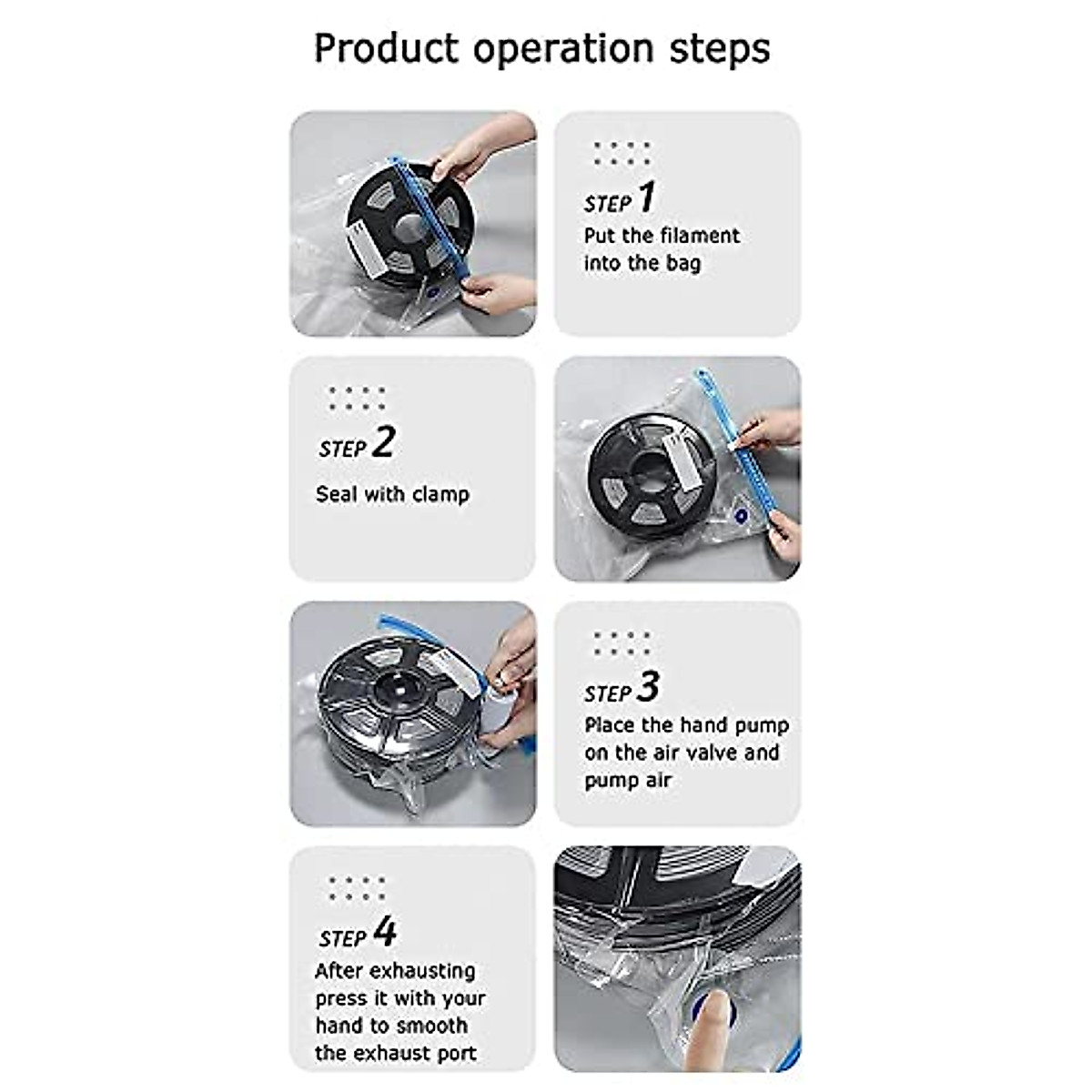 Product operation steps

STEP 1
Put the filament into the bag

STEP 2
Seal with clamp

STEP 3
Place the hand pump on the air valve and pump air

STEP 4
After exhausting press it with your hand to smooth the exhaust port