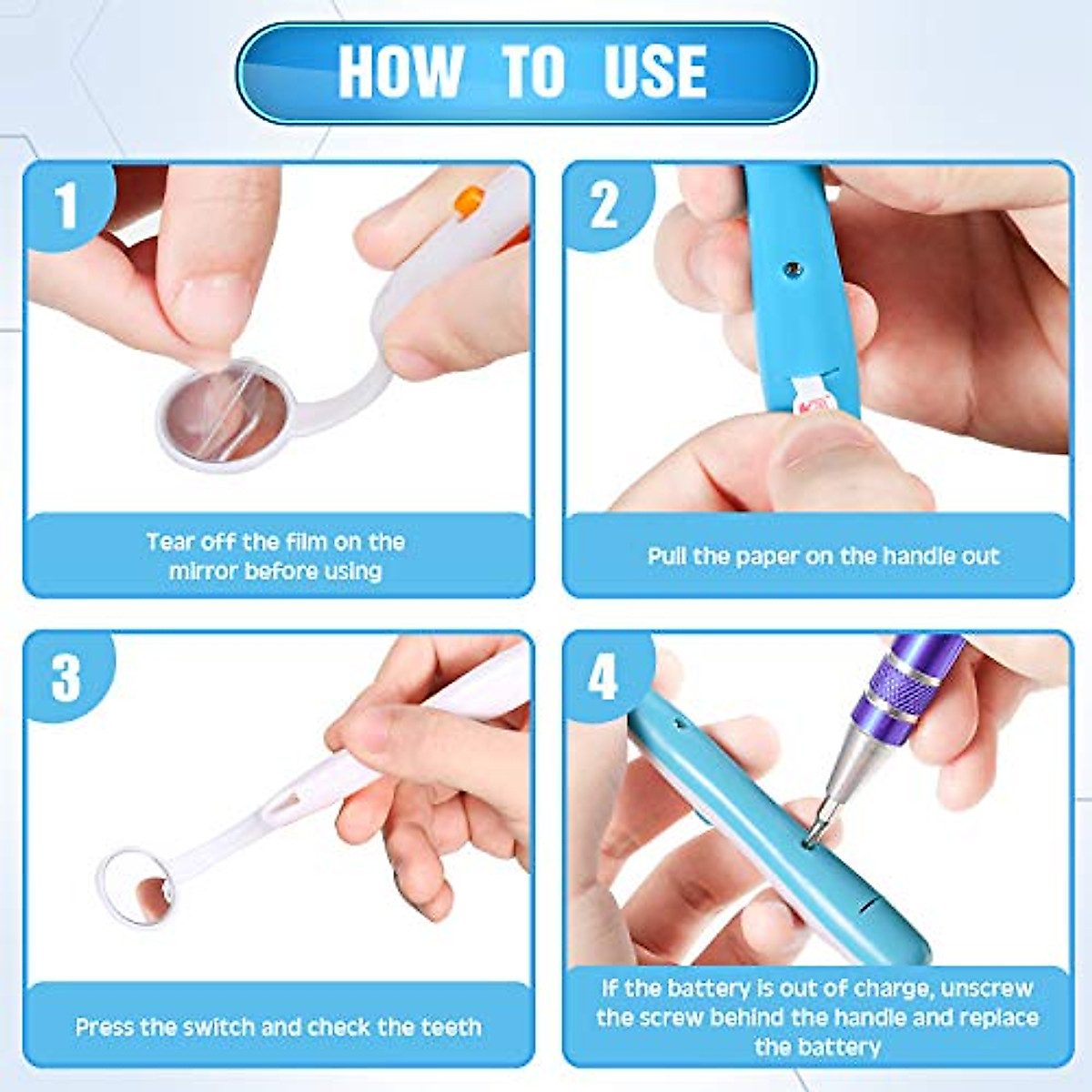 HOW TO USE

1

Tear off the film on the mirror before using

2

Pull the paper on the handle out

3

Press the switch and check the teeth

4

If the battery is out of charge, unscrew the screw behind the handle and replace the battery