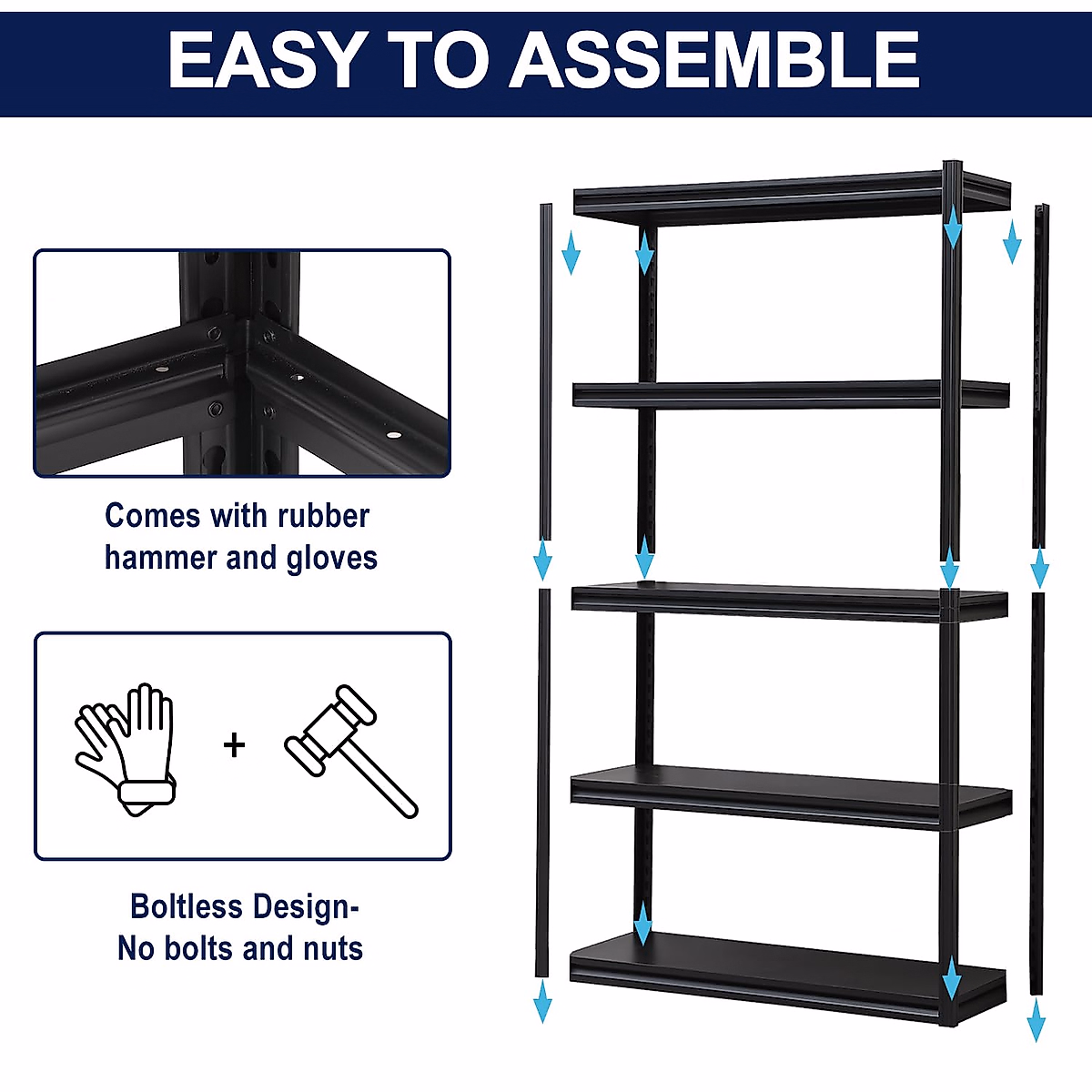 EASY TO ASSEMBLE

Comes with rubber hammer and gloves

+

Boltless Design-
No bolts and nuts