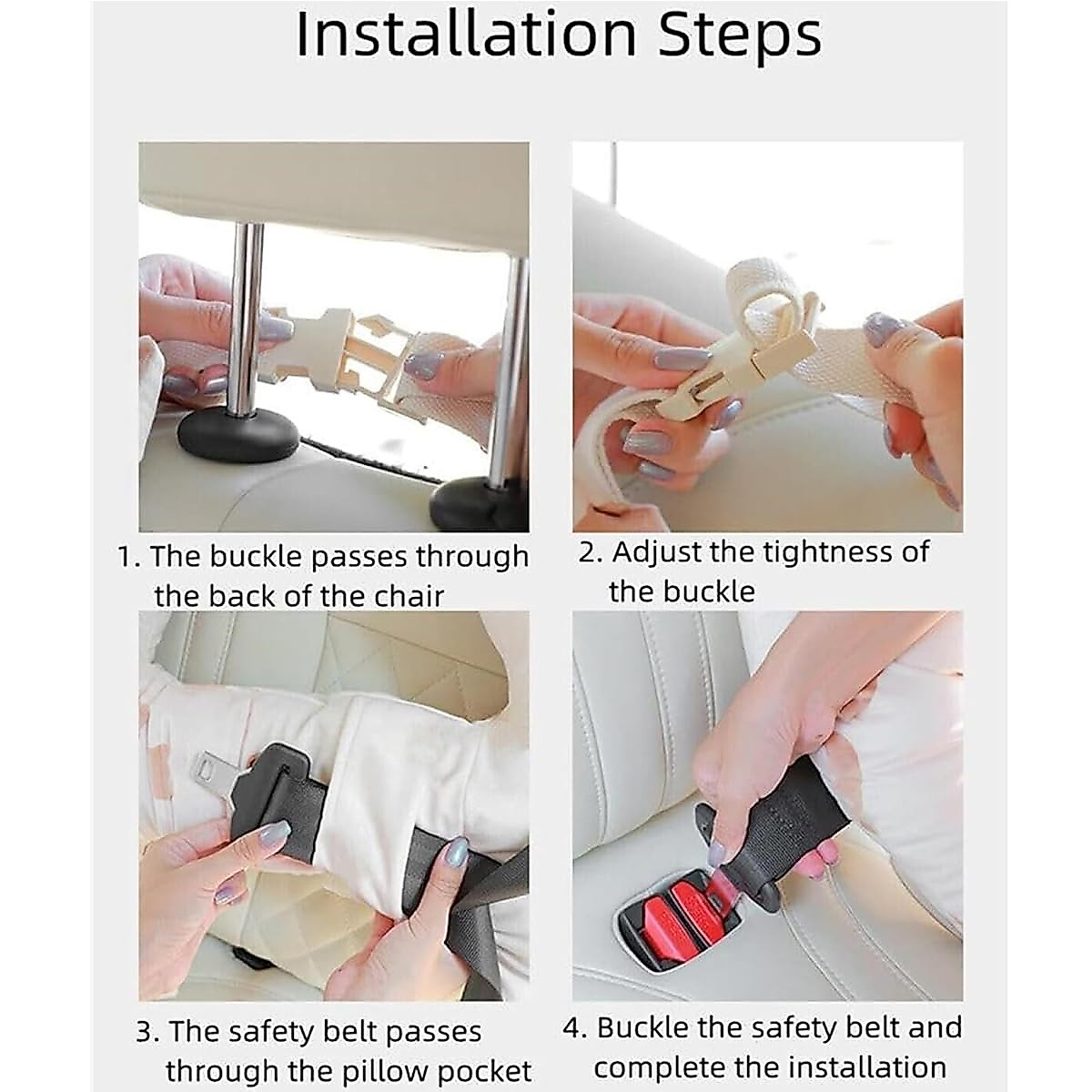 Installation Steps

1. The buckle passes through the back of the chair

2. Adjust the tightness of the buckle

3. The safety belt passes through the pillow pocket

4. Buckle the safety belt and complete the installation