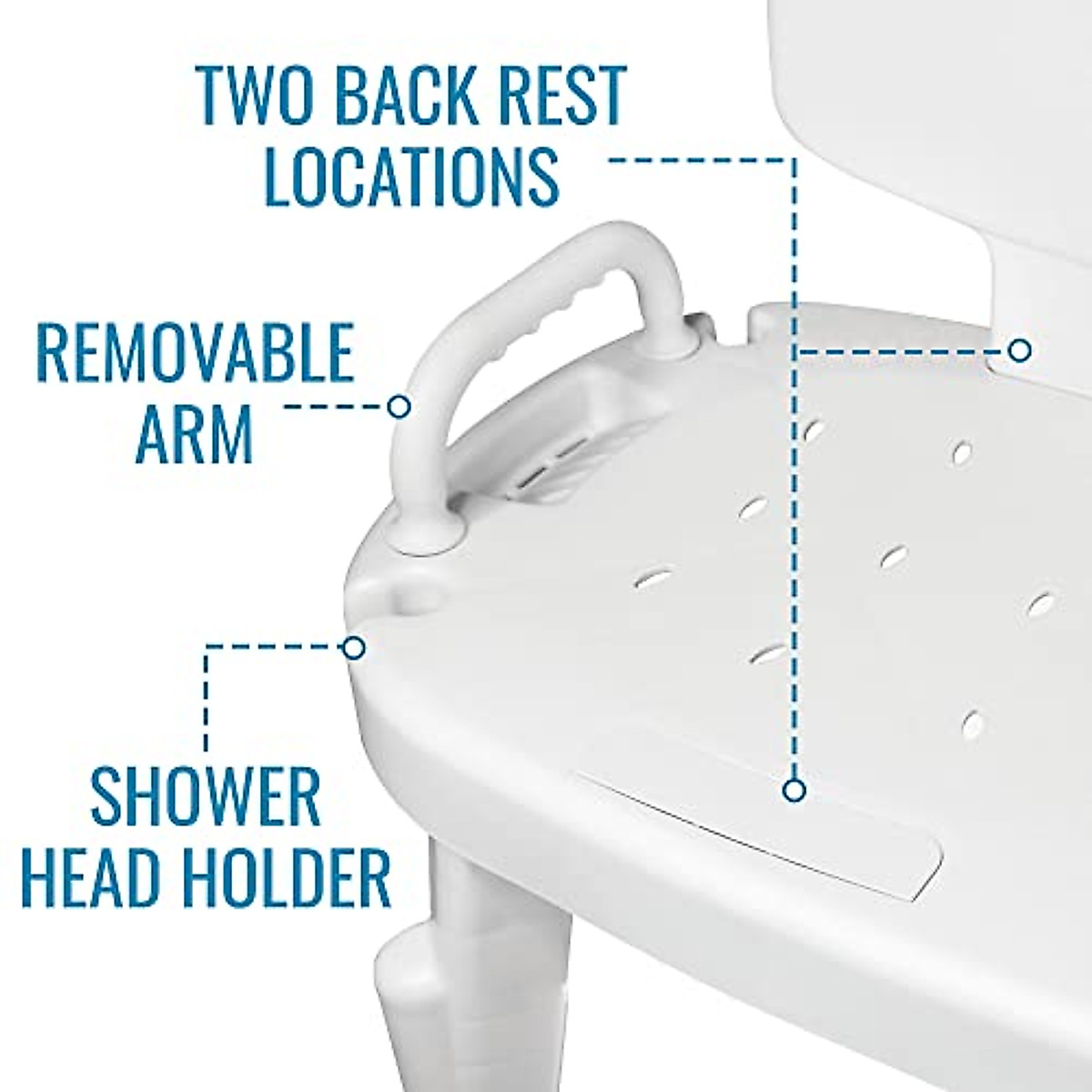 TWO BACK REST LOCATIONS

REMOVABLE ARM

SHOWER HEAD HOLDER