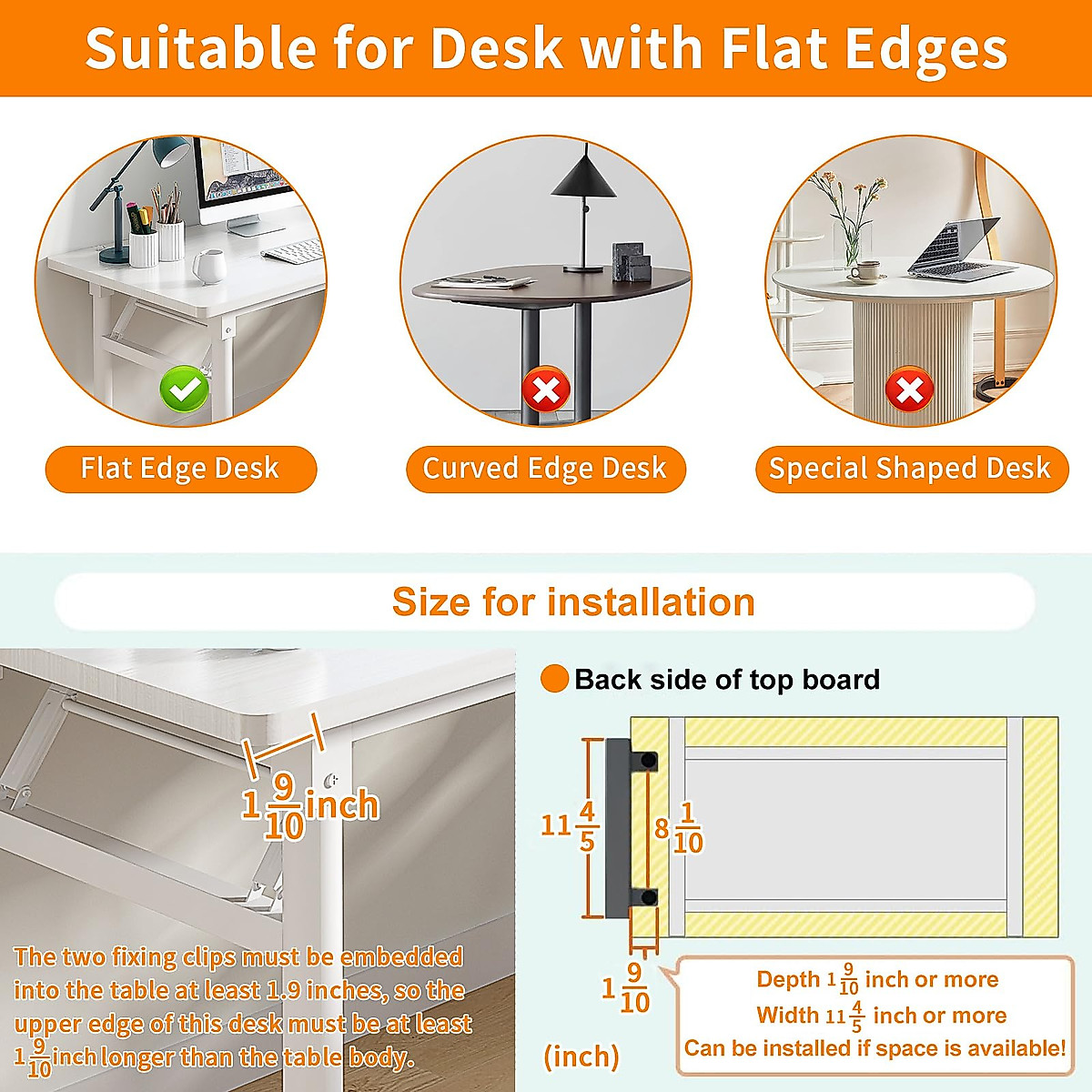 Suitable for Desk with Flat Edges

Flat Edge Desk

Curved Edge Desk

Special Shaped Desk

Size for installation

$1\frac{9}{10}$inch

The two fixing clips must be embedded into the table at least 1.9 inches, so the upper edge of this desk must be at least $1\frac{9}{10}$inch longer than the table body.

Back side of top board

$11\frac{4}{5}$

$8\frac{1}{10}$

$1\frac{9}{10}$

(inch)

Depth $1\frac{9}{10}$ inch or more
Width $11\frac{4}{5}$ inch or more
Can be installed if space is available!