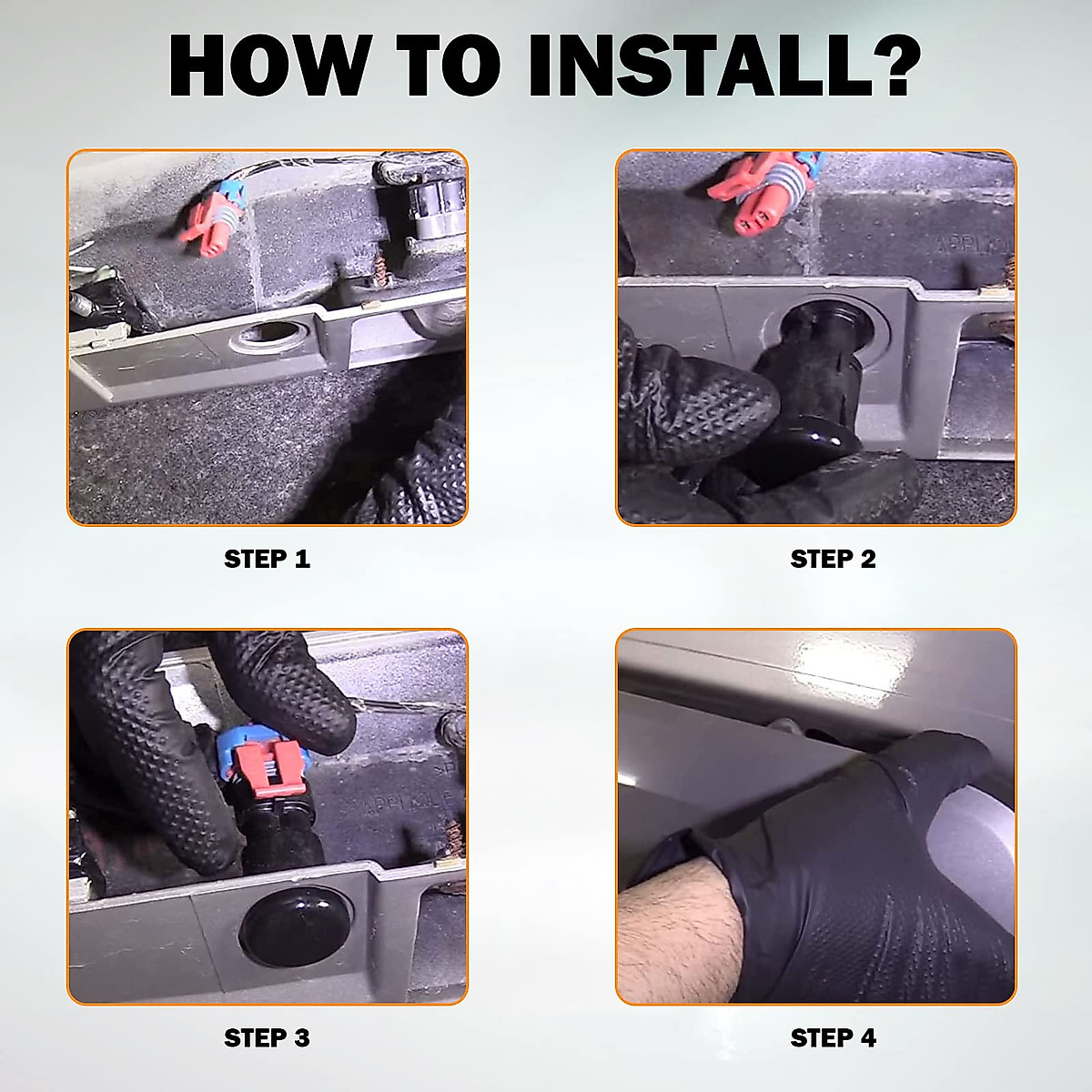 HOW TO INSTALL?

STEP 1

STEP 2

STEP 3

STEP 4