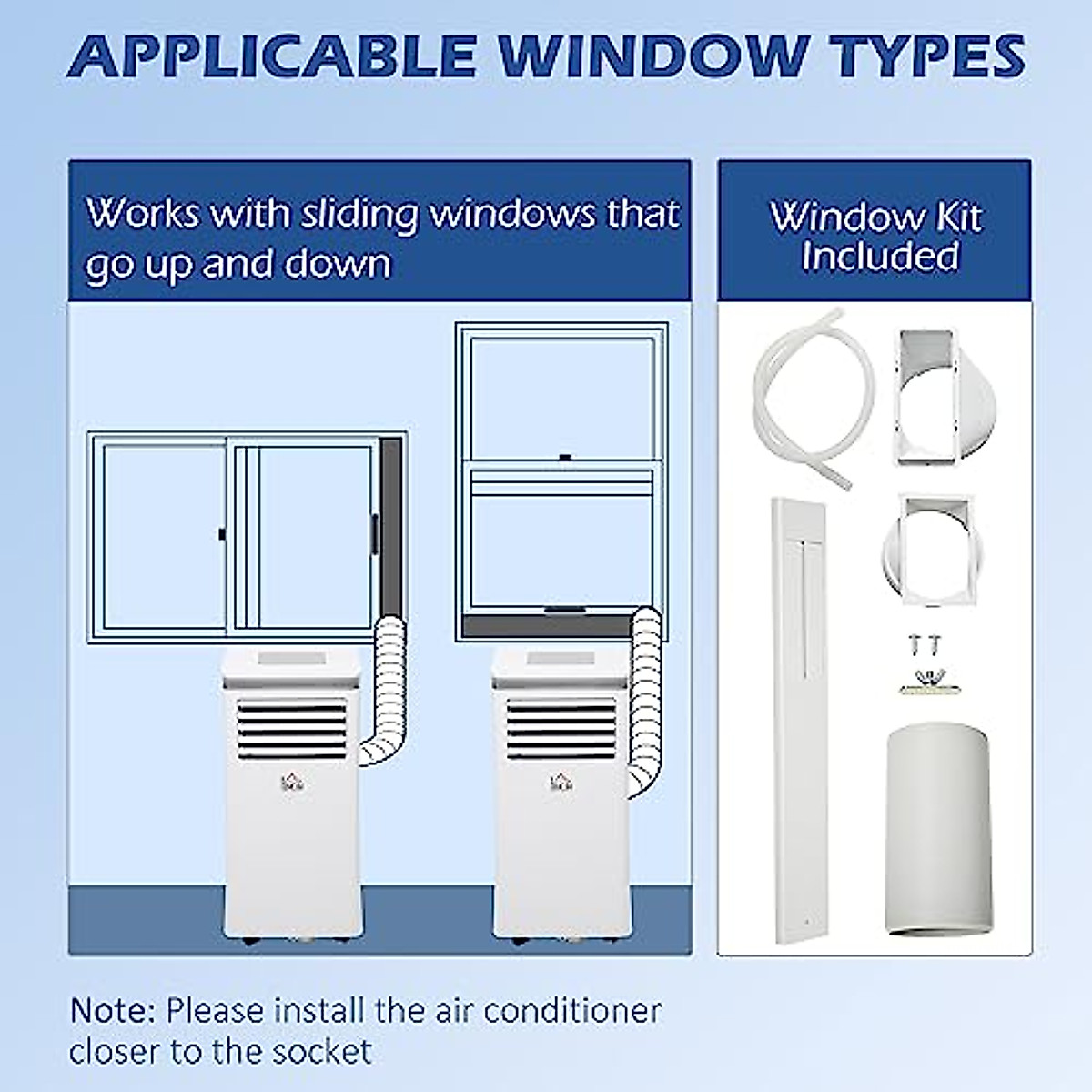 APPLICABLE WINDOW TYPES

Works with sliding windows that go up and down

Window Kit Included

Note: Please install the air conditioner closer to the socket