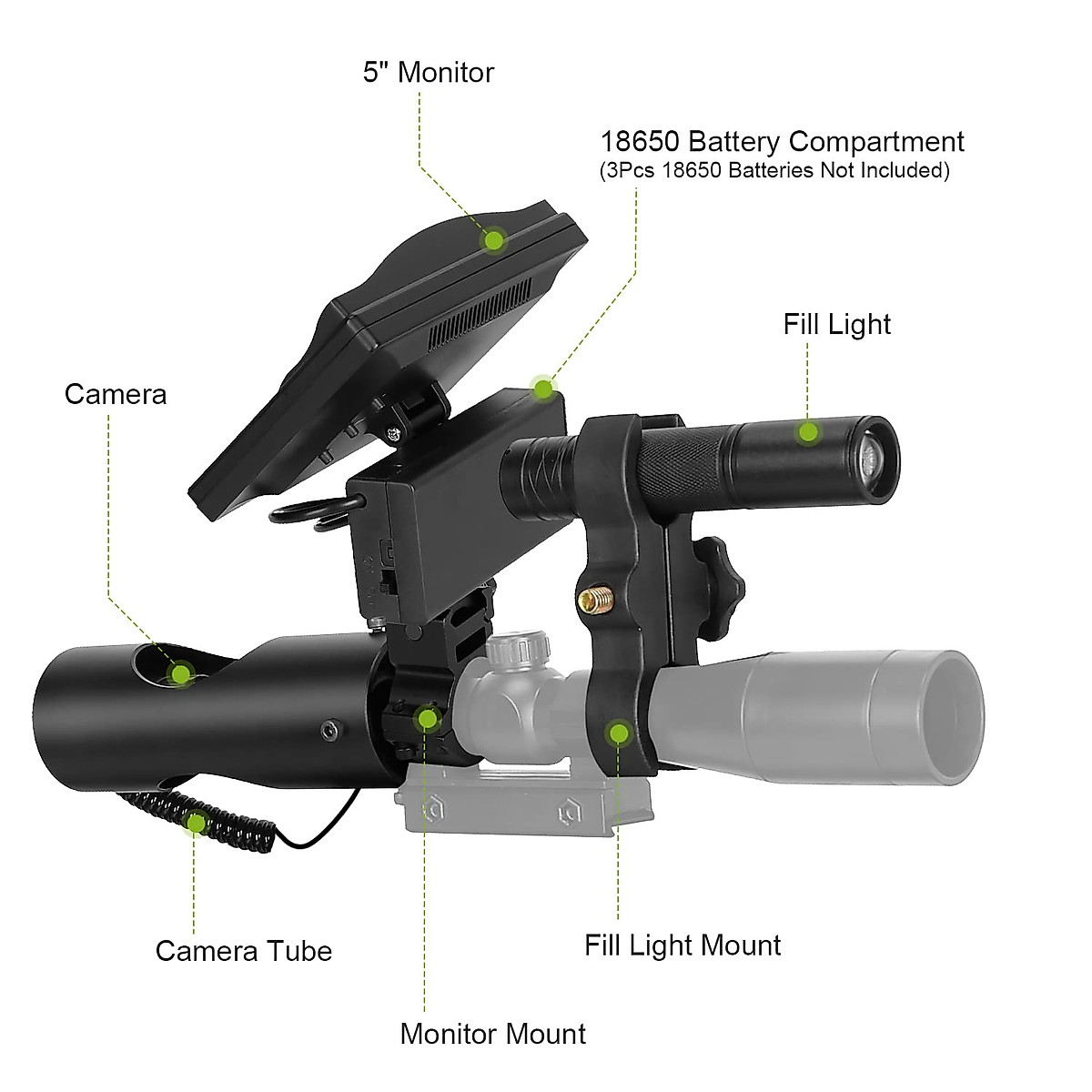 5" Monitor

18650 Battery Compartment
(3Pcs 18650 Batteries Not Included)

Fill Light

Camera

Camera Tube

Fill Light Mount

Monitor Mount