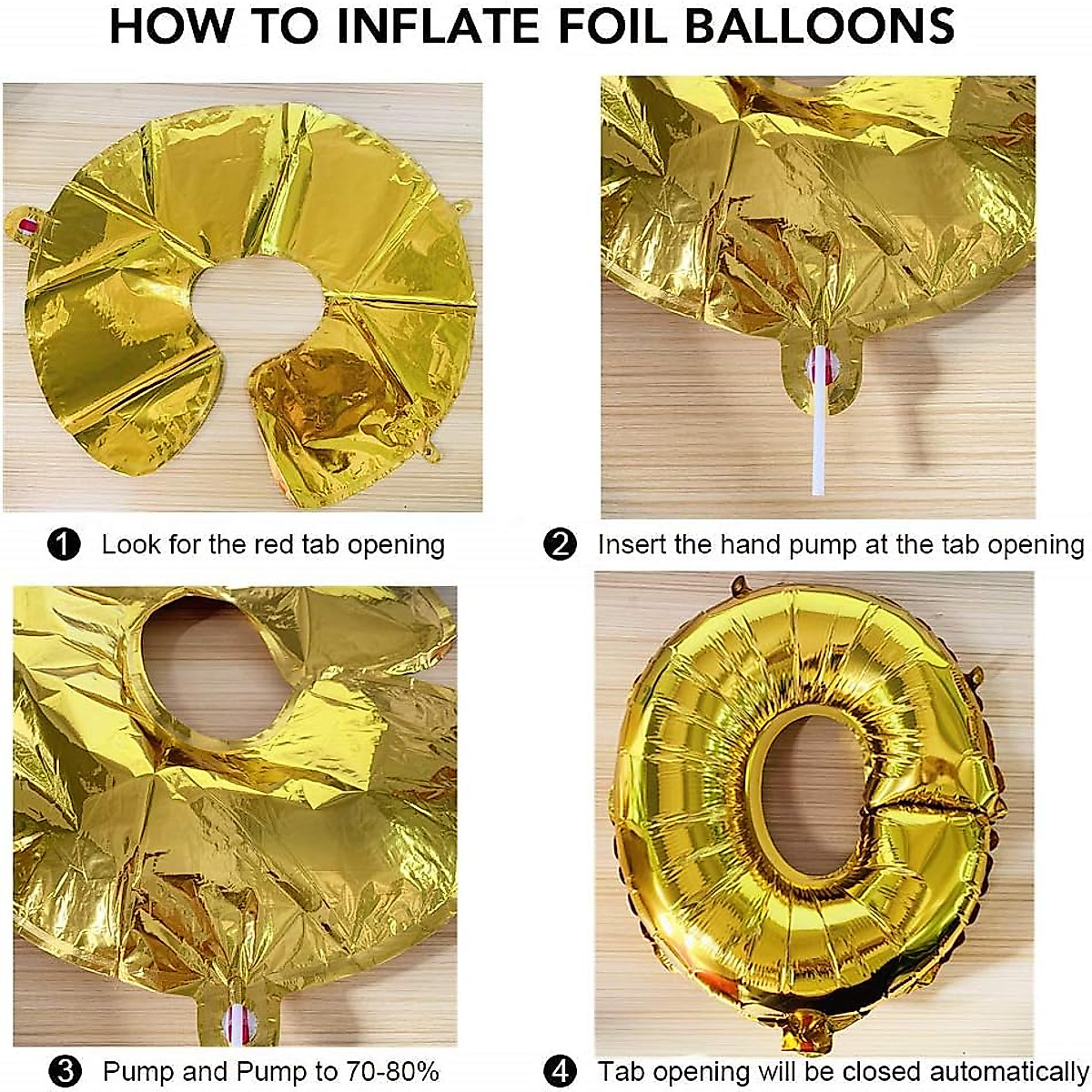 HOW TO INFLATE FOIL BALLOONS

❶ Look for the red tab opening

❷ Insert the hand pump at the tab opening

❸ Pump and Pump to 70-80%

❹ Tab opening will be closed automatically