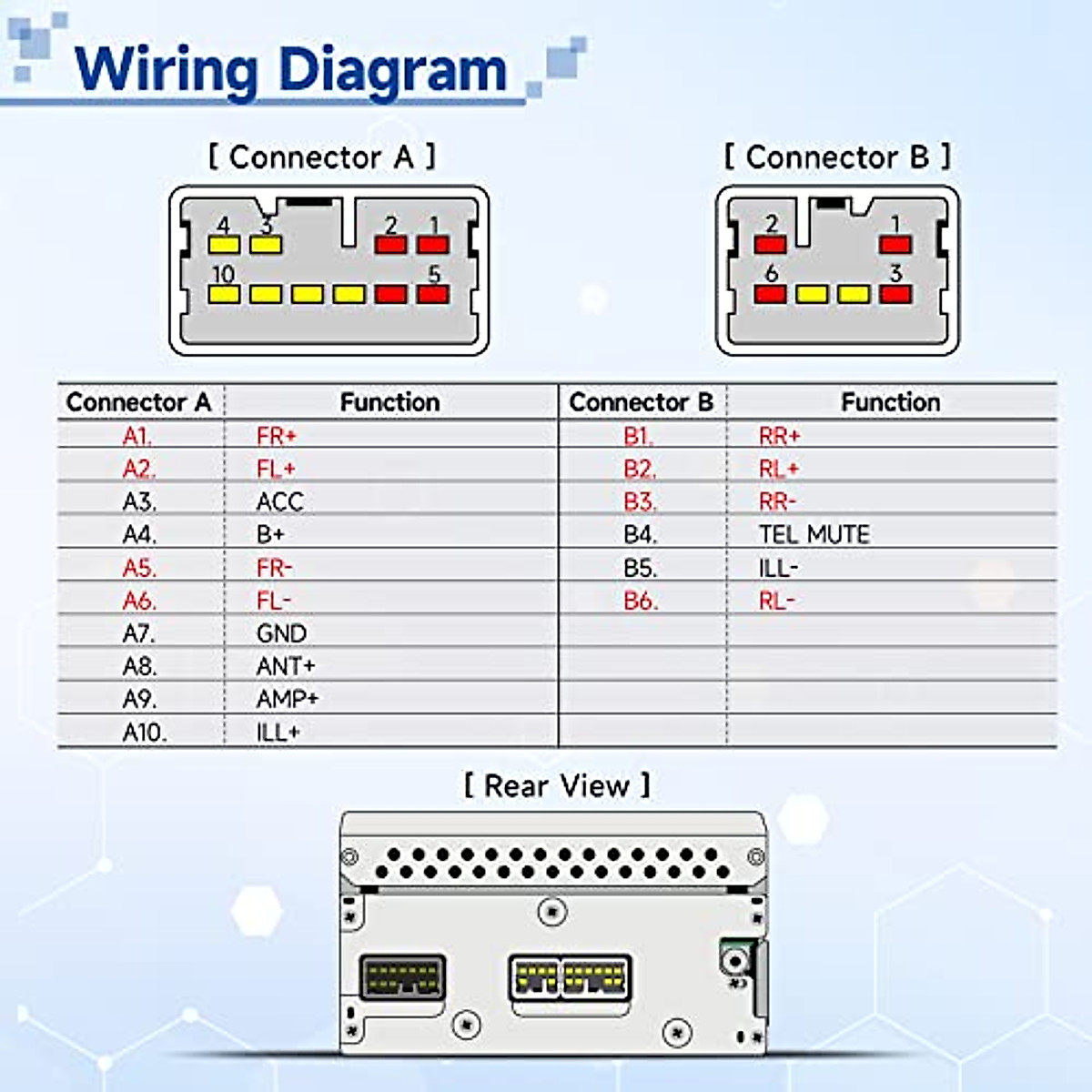 Wiring Diagram

[ Connector A ]

4 3 2 1
10 5

[ Connector B ]

2 1
6 3

| Connector A | Function | Connector B | Function |
|---|---|---|---|
| A1. | FR+ | B1. | RR+ |
| A2. | FL+ | B2. | RL+ |
| A3. | ACC | B3. | RR- |
| A4. | B+ | B4. | TEL MUTE |
| A5. | FR- | B5. | ILL- |
| A6. | FL- | B6. | RL- |
| A7. | GND | | |
| A8. | ANT+ | | |
| A9. | AMP+ | | |
| A10. | ILL+ | | |

[ Rear View ]