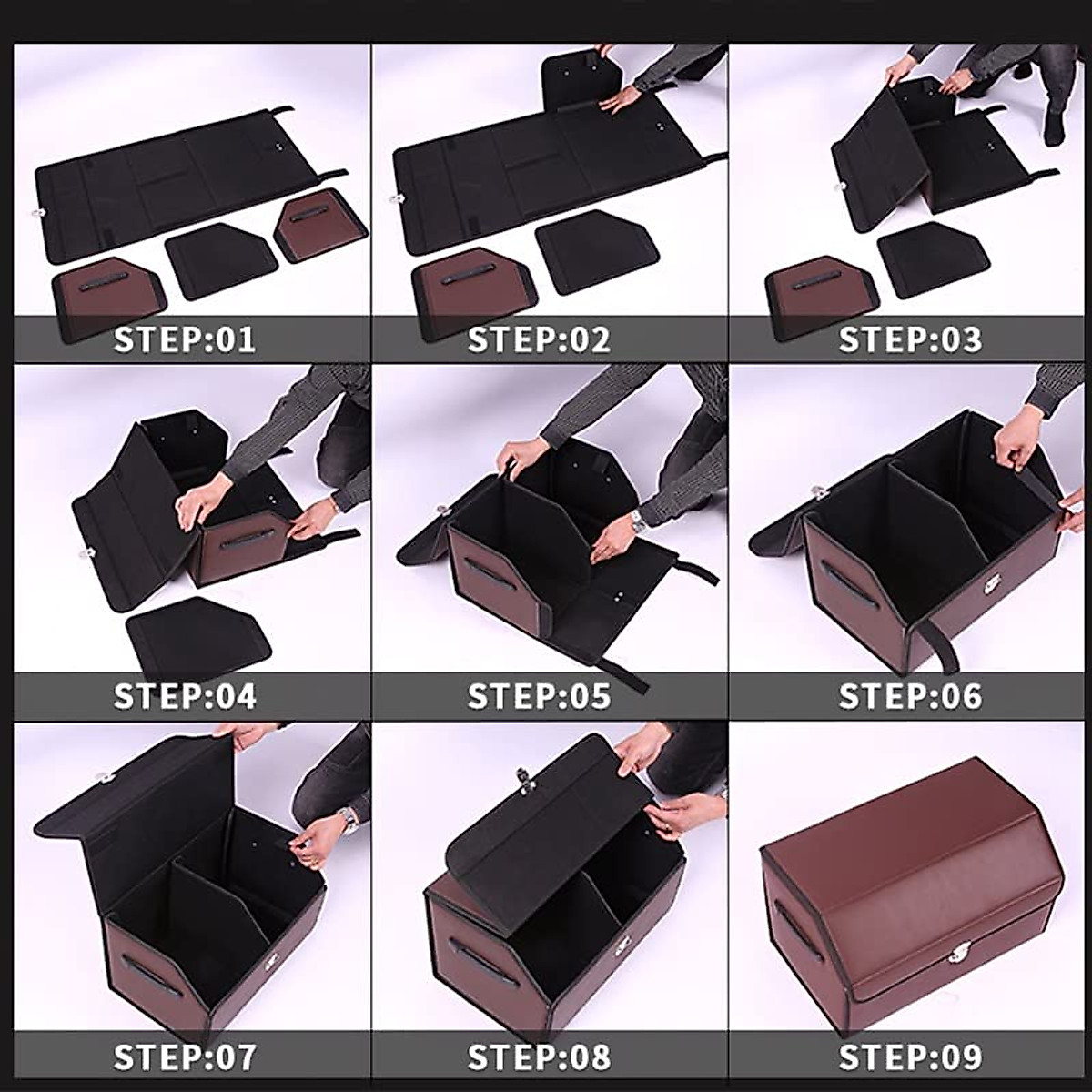 STEP:01

STEP:02

STEP:03

STEP:04

STEP:05

STEP:06

STEP:07

STEP:08

STEP:09