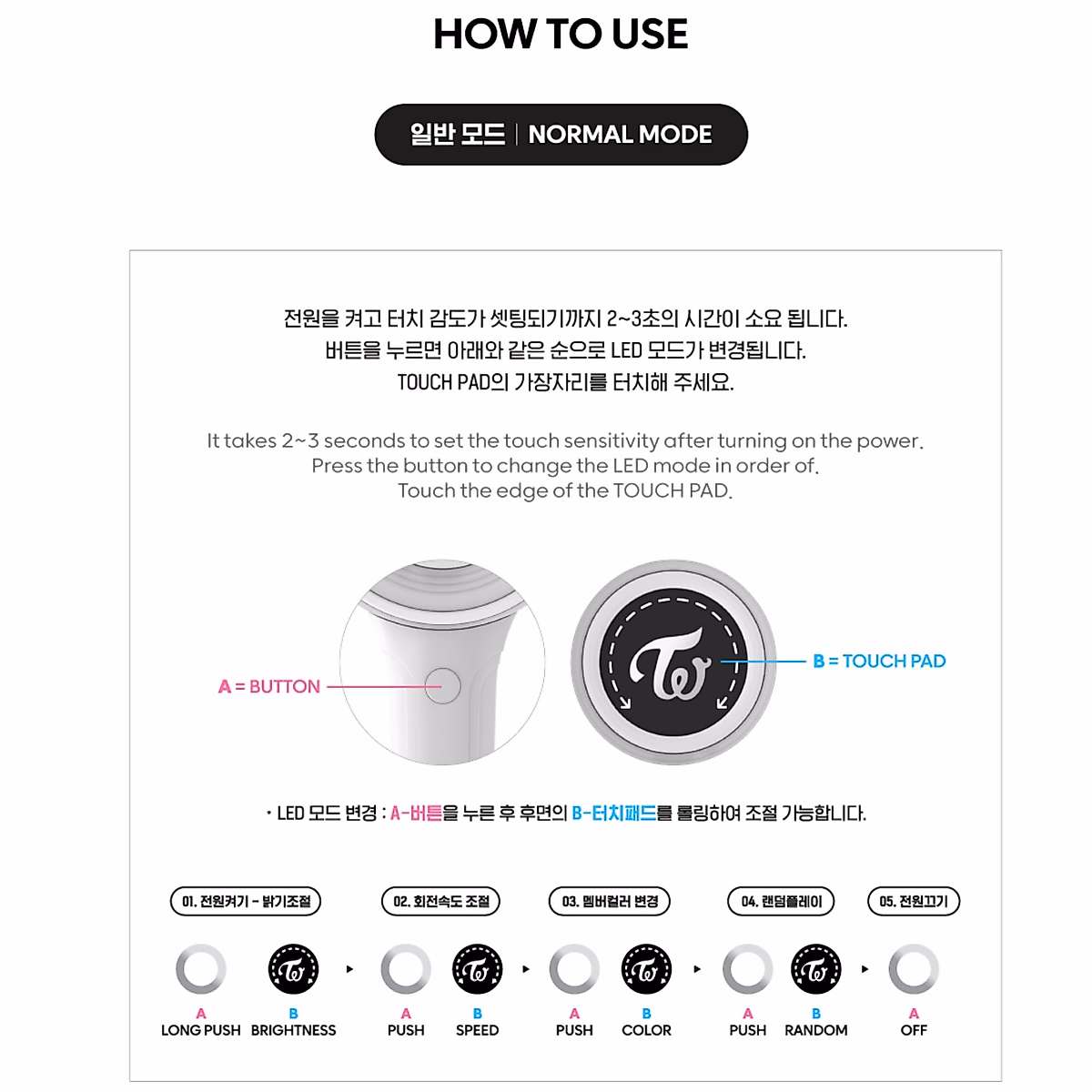 HOW TO USE

일반 모드 | NORMAL MODE

전원을 켜고 터치 감도가 셋팅되기까지 2~3초의 시간이 소요 됩니다.
버튼을 누르면 아래와 같은 순으로 LED 모드가 변경됩니다.
TOUCH PAD의 가장자리를 터치해 주세요.

It takes 2~3 seconds to set the touch sensitivity after turning on the power.
Press the button to change the LED mode in order of.
Touch the edge of the TOUCH PAD.

A = BUTTON

B = TOUCH PAD

· LED 모드 변경 : A-버튼을 누른 후 후면의 B-터치패드를 롤링하여 조절 가능합니다.

01. 전원켜기 - 밝기조절

A
LONG PUSH

B
BRIGHTNESS

02. 회전속도 조절

A
PUSH

B
SPEED

03. 멤버컬러 변경

A
PUSH

B
COLOR

04. 랜덤플레이

A
PUSH

B
RANDOM

05. 전원끄기

A
OFF