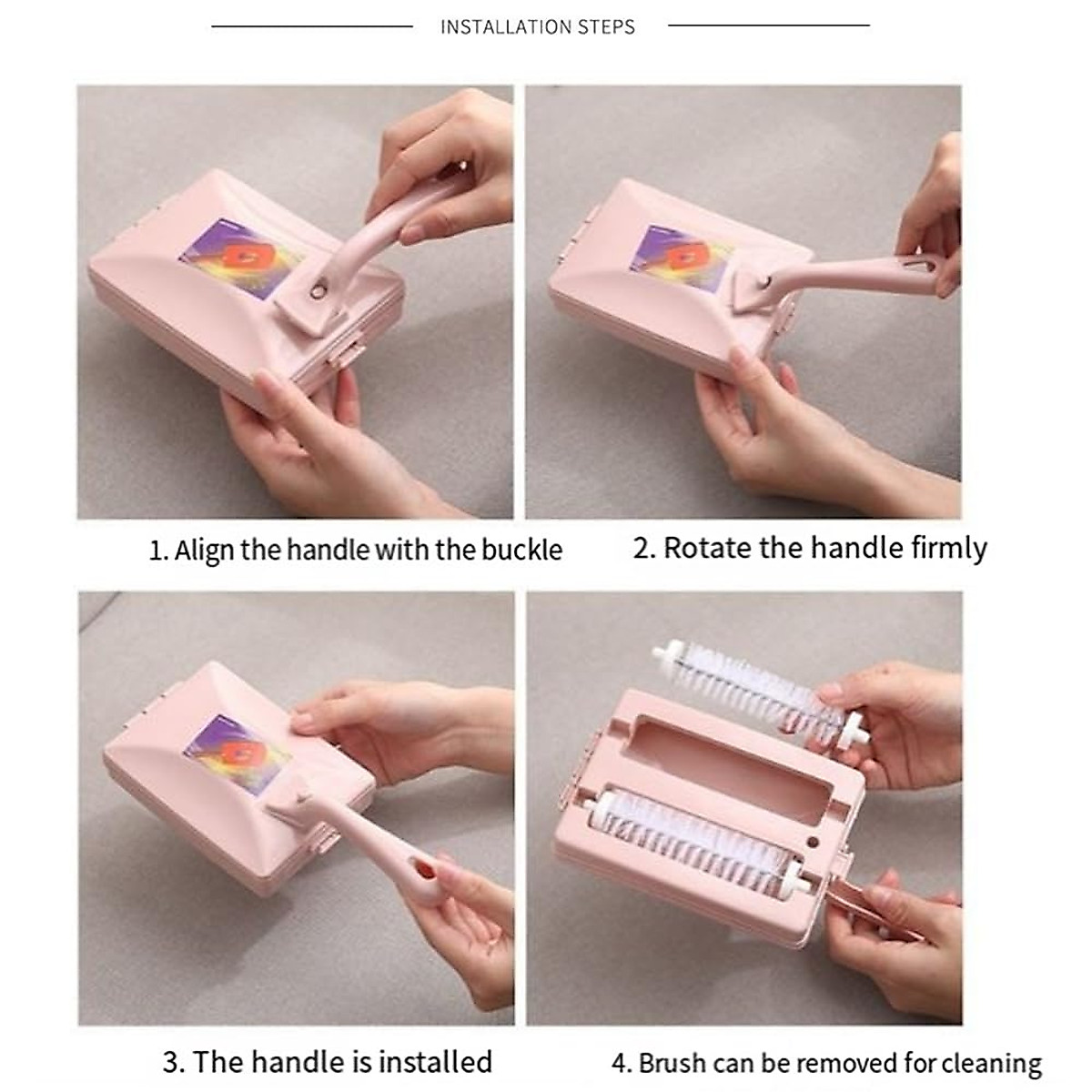 INSTALLATION STEPS

1. Align the handle with the buckle

2. Rotate the handle firmly

3. The handle is installed

4. Brush can be removed for cleaning