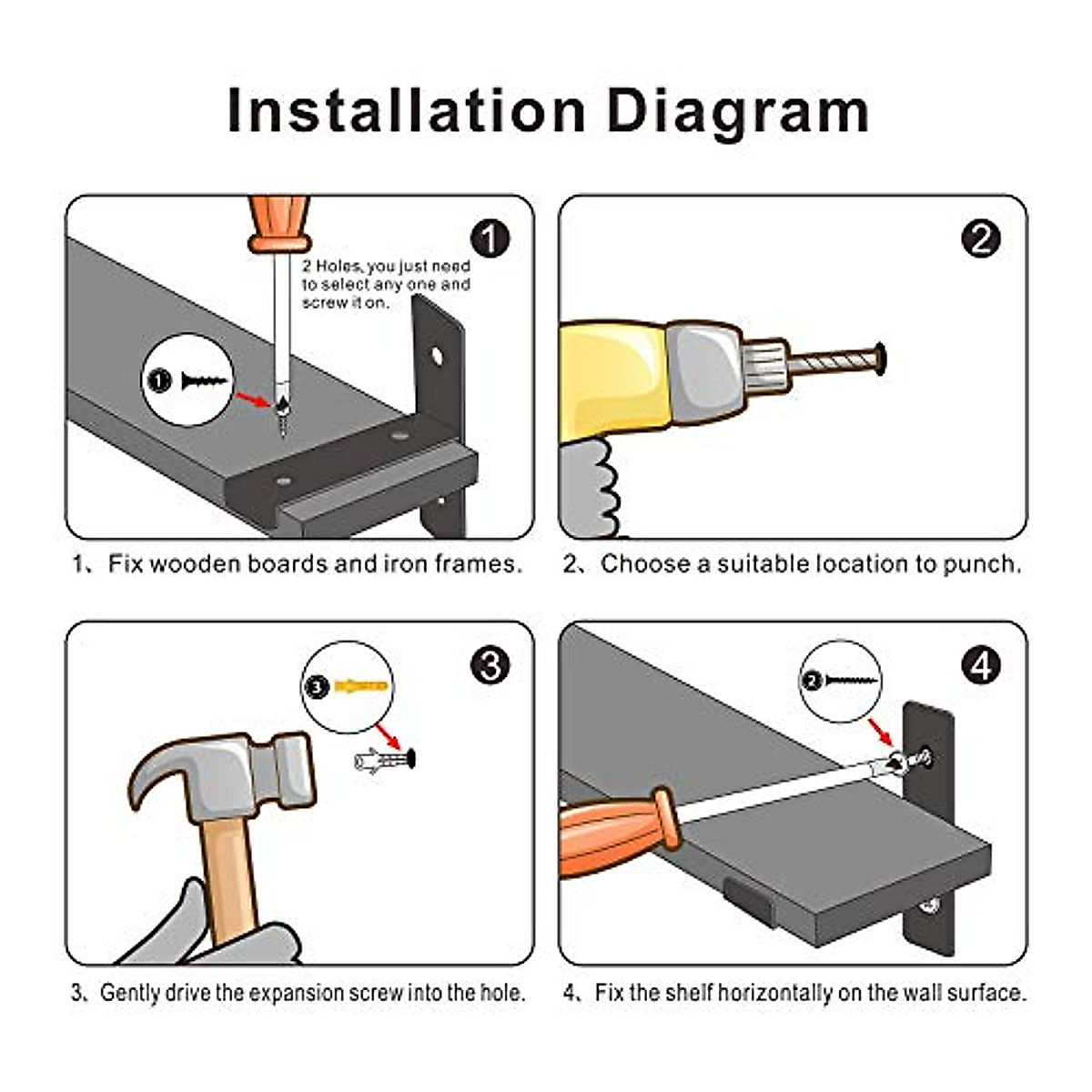 Installation Diagram

1

2 Holes, you just need to select any one and screw it on.

1

1、Fix wooden boards and iron frames.

2

2、Choose a suitable location to punch.

3

3

3、Gently drive the expansion screw into the hole.

4

2

4、Fix the shelf horizontally on the wall surface.