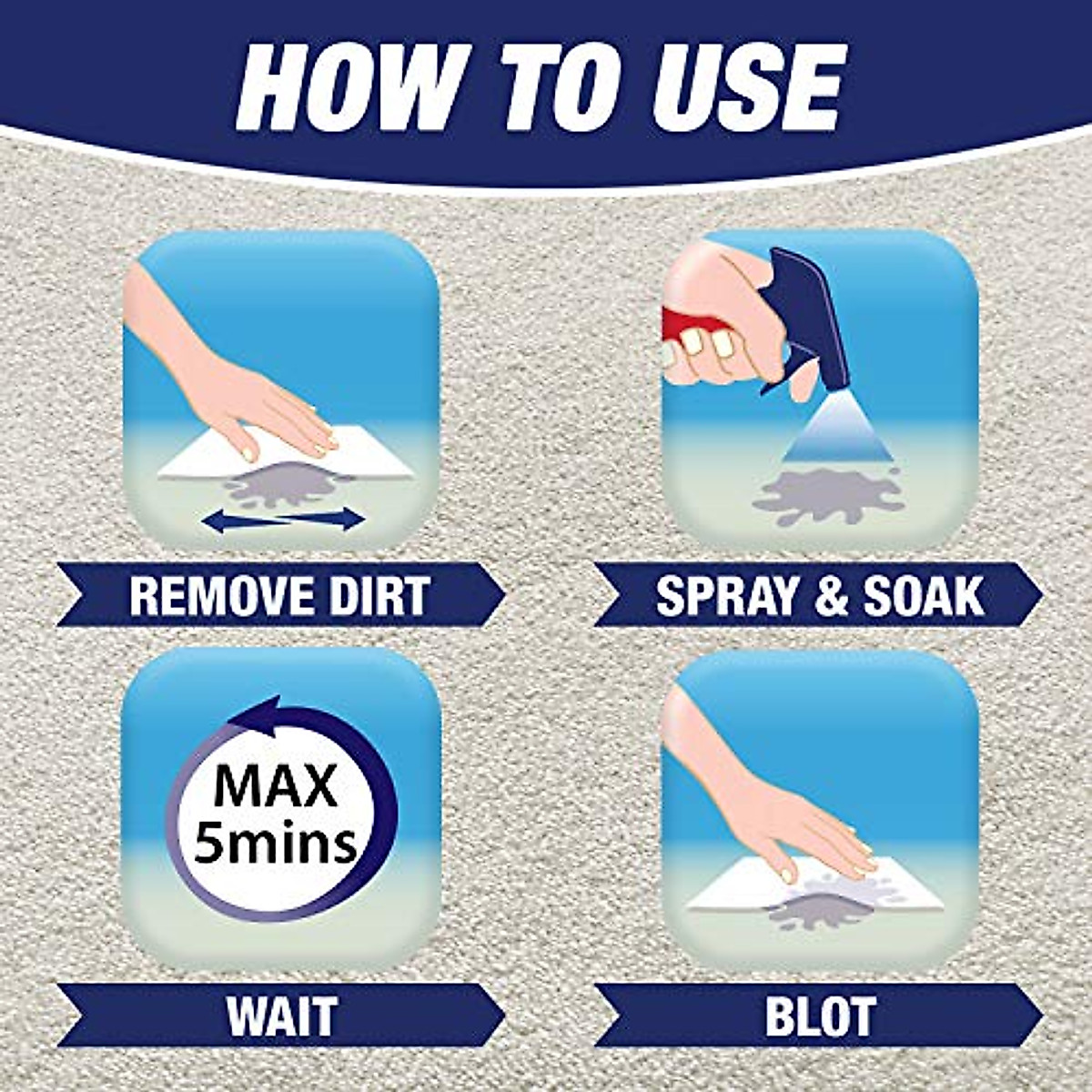 HOW TO USE

REMOVE DIRT

SPRAY & SOAK

MAX 5mins

WAIT

BLOT