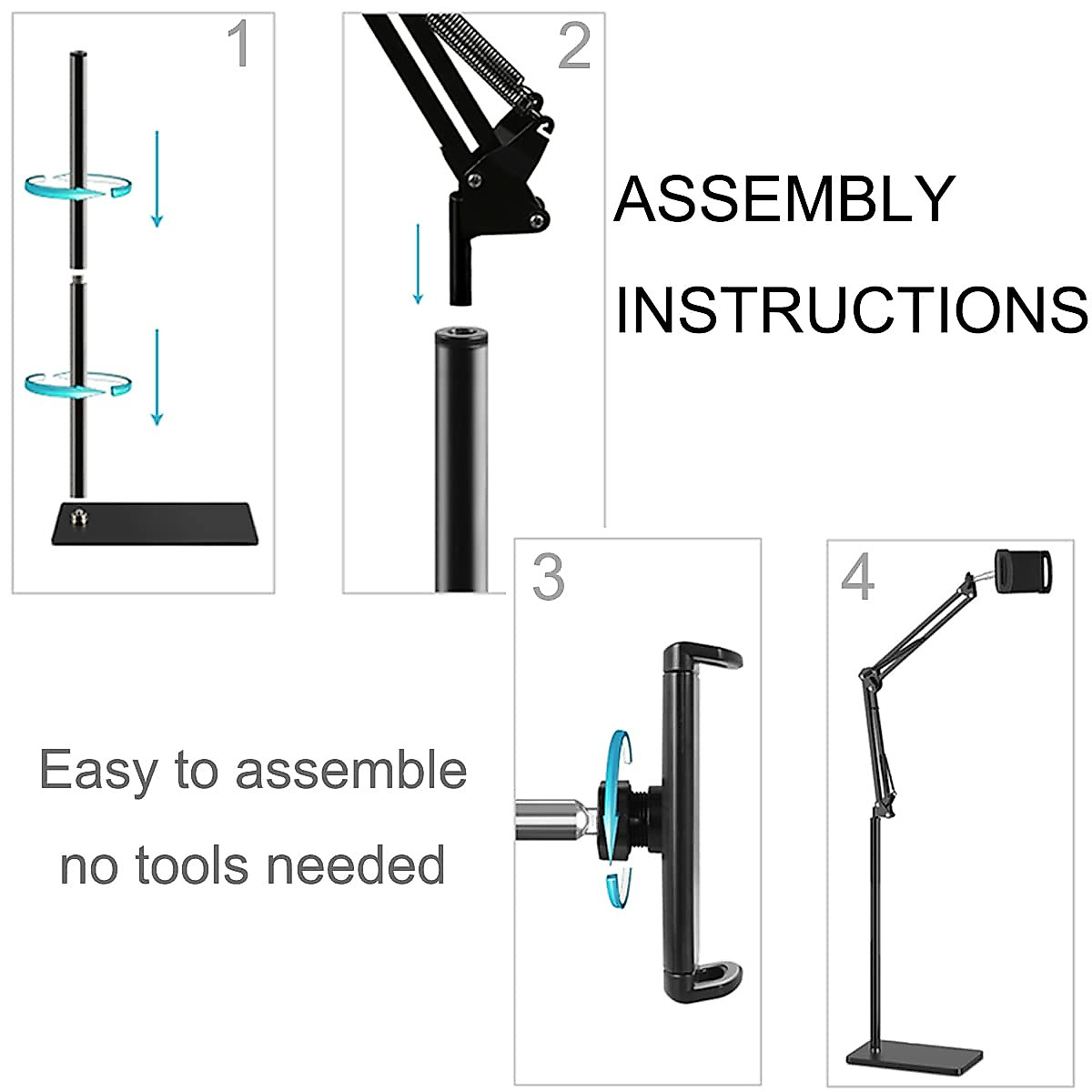 1

2

ASSEMBLY INSTRUCTIONS

3

4

Easy to assemble no tools needed