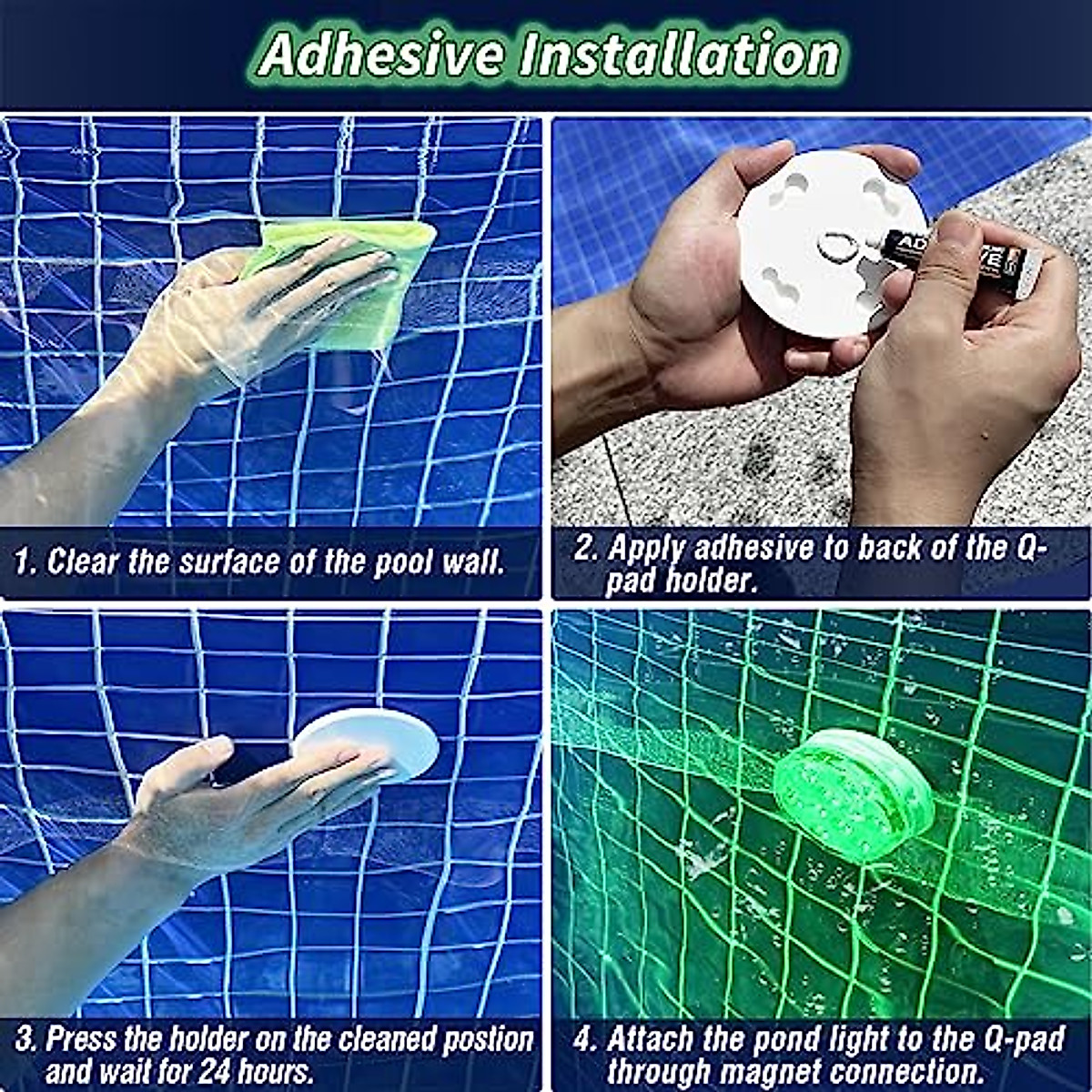 Adhesive Installation

ADHESIVE

1. Clear the surface of the pool wall.

2. Apply adhesive to back of the Q-pad holder.

3. Press the holder on the cleaned postion and wait for 24 hours.

4. Attach the pond light to the Q-pad through magnet connection.