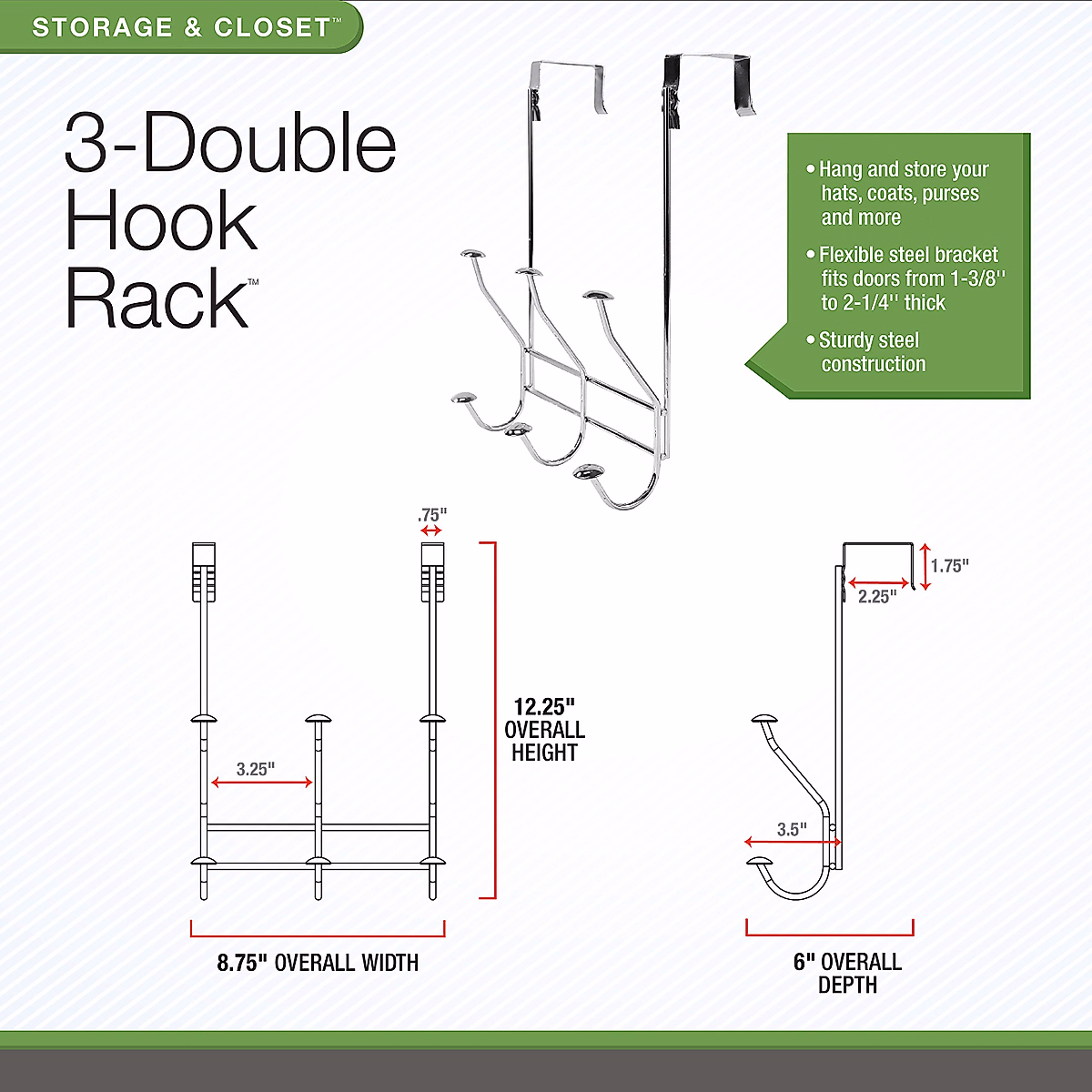 STORAGE & CLOSET™

3-Double Hook Rack™

• Hang and store your hats, coats, purses and more

• Flexible steel bracket fits doors from 1-3/8'' to 2-1/4'' thick

• Sturdy steel construction

.75"

3.25"

12.25" OVERALL HEIGHT

8.75" OVERALL WIDTH

1.75"

2.25"

3.5"

6" OVERALL DEPTH