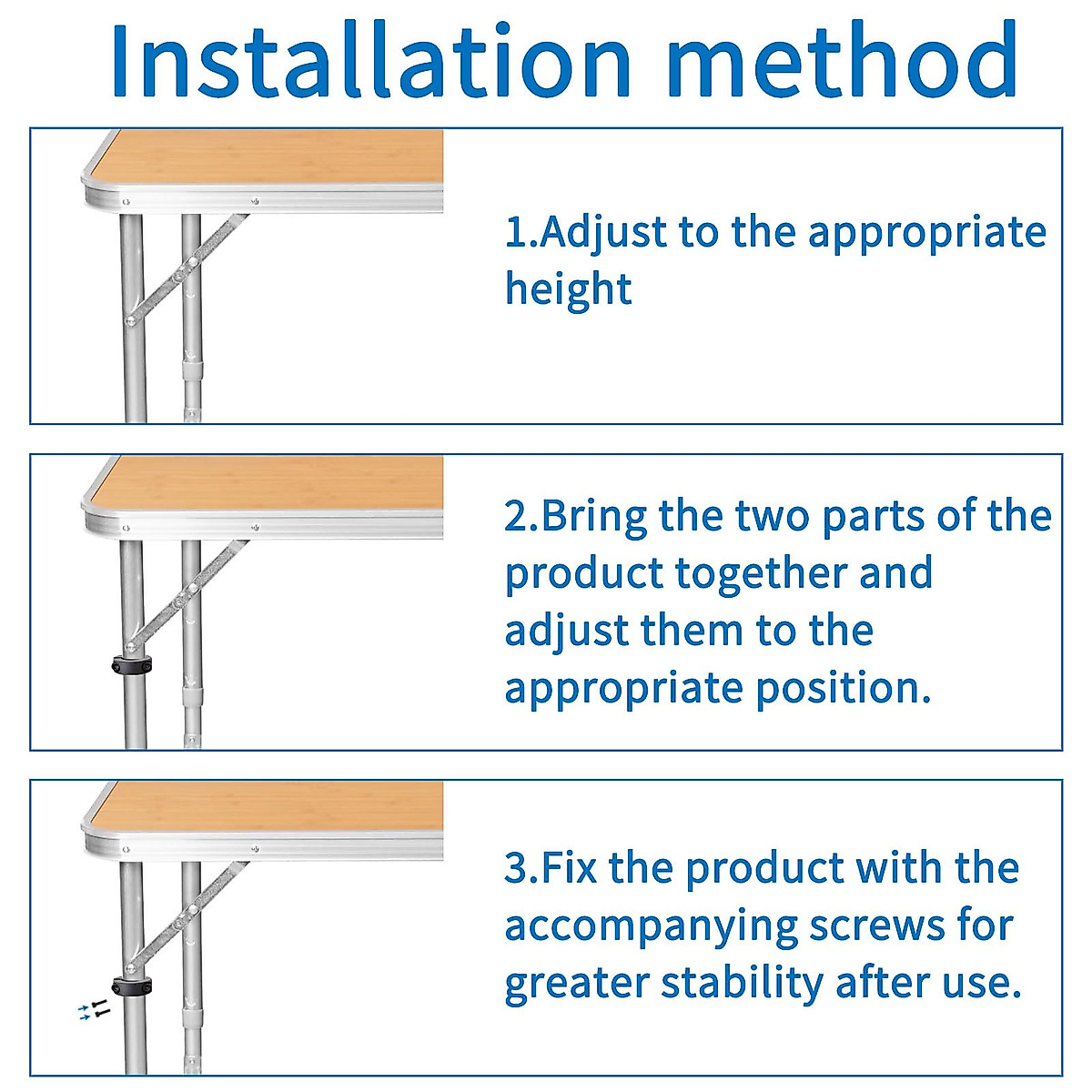 Installation method

1.Adjust to the appropriate height

2.Bring the two parts of the product together and adjust them to the appropriate position.

3.Fix the product with the accompanying screws for greater stability after use.