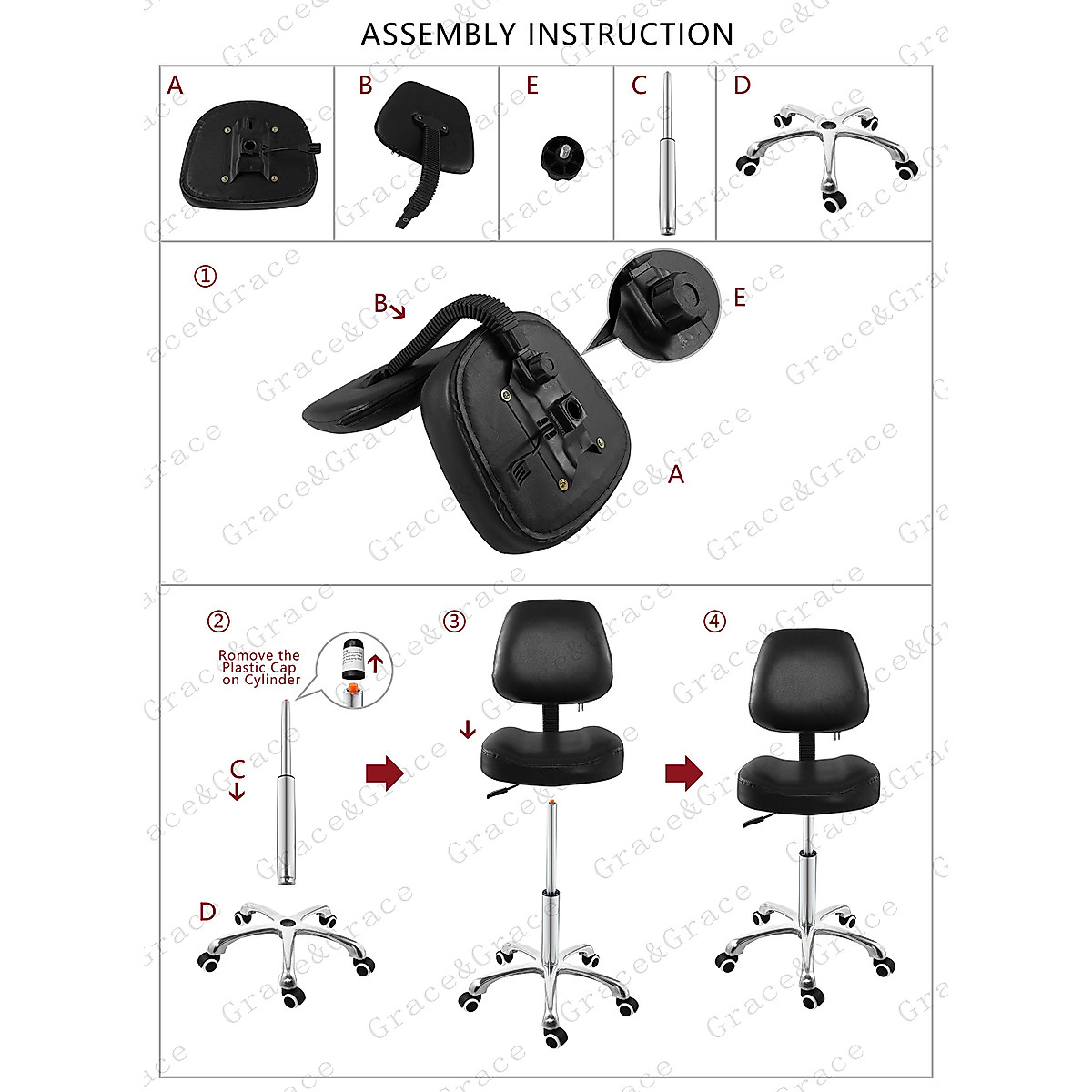 ASSEMBLY INSTRUCTION

A
B
E
C
D

①
B
E
A

②
Romove the Plastic Cap on Cylinder
C
D

③

④

Grace&Grace