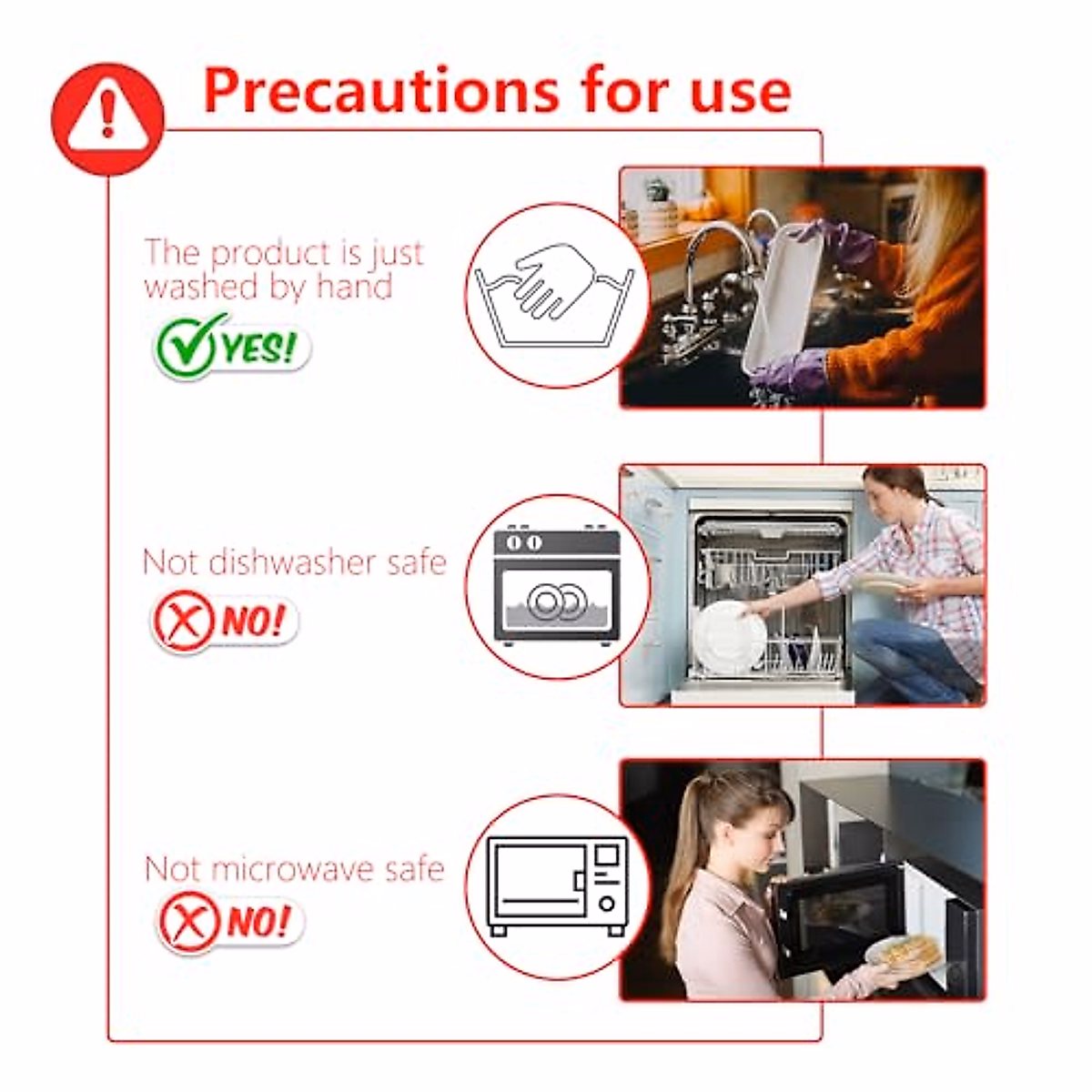 Precautions for use

The product is just washed by hand

YES!

Not dishwasher safe

NO!

Not microwave safe

NO!