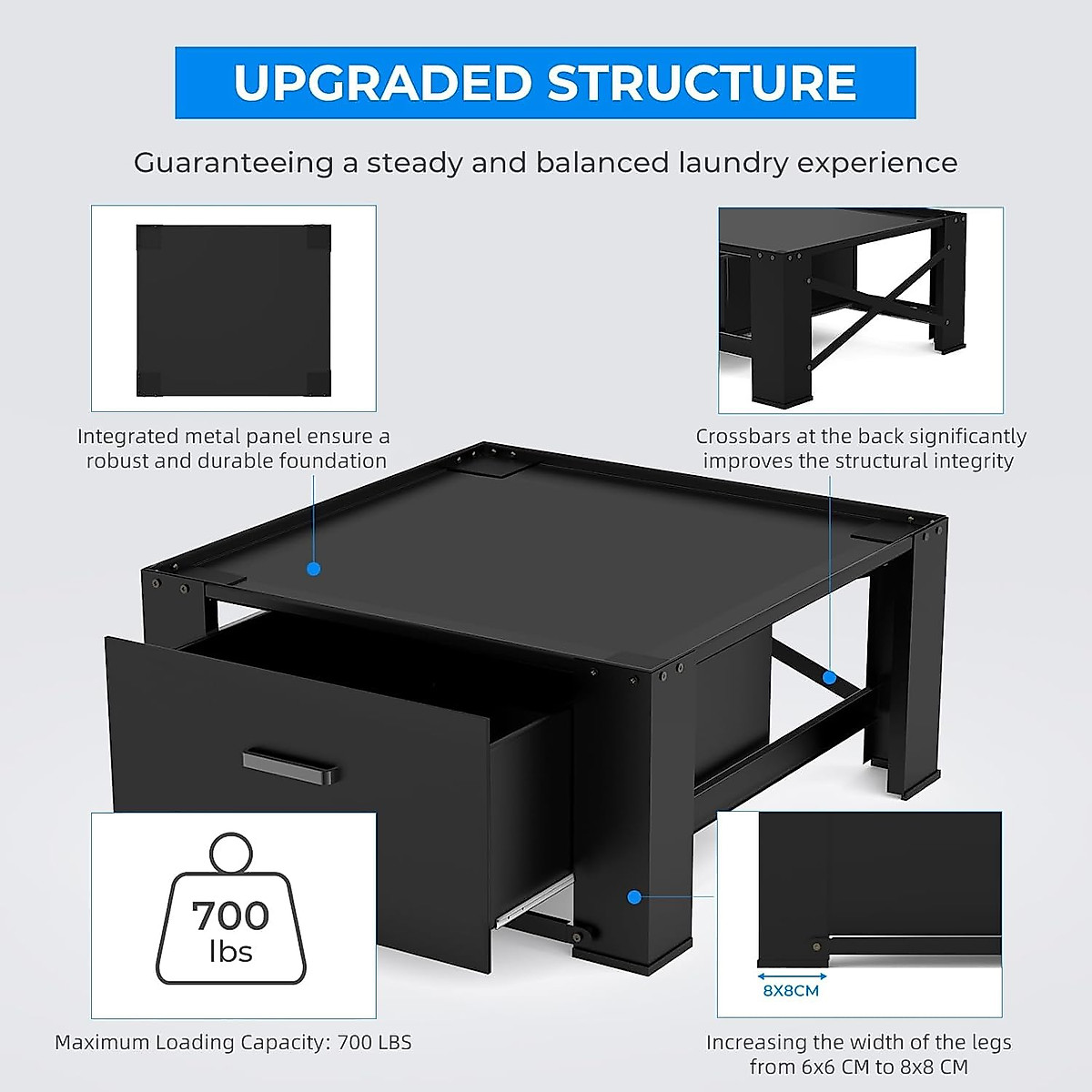 UPGRADED STRUCTURE

Guaranteeing a steady and balanced laundry experience

Integrated metal panel ensure a robust and durable foundation

Crossbars at the back significantly improves the structural integrity

700 lbs

Maximum Loading Capacity: 700 LBS

8X8CM

Increasing the width of the legs from 6x6 CM to 8x8 CM