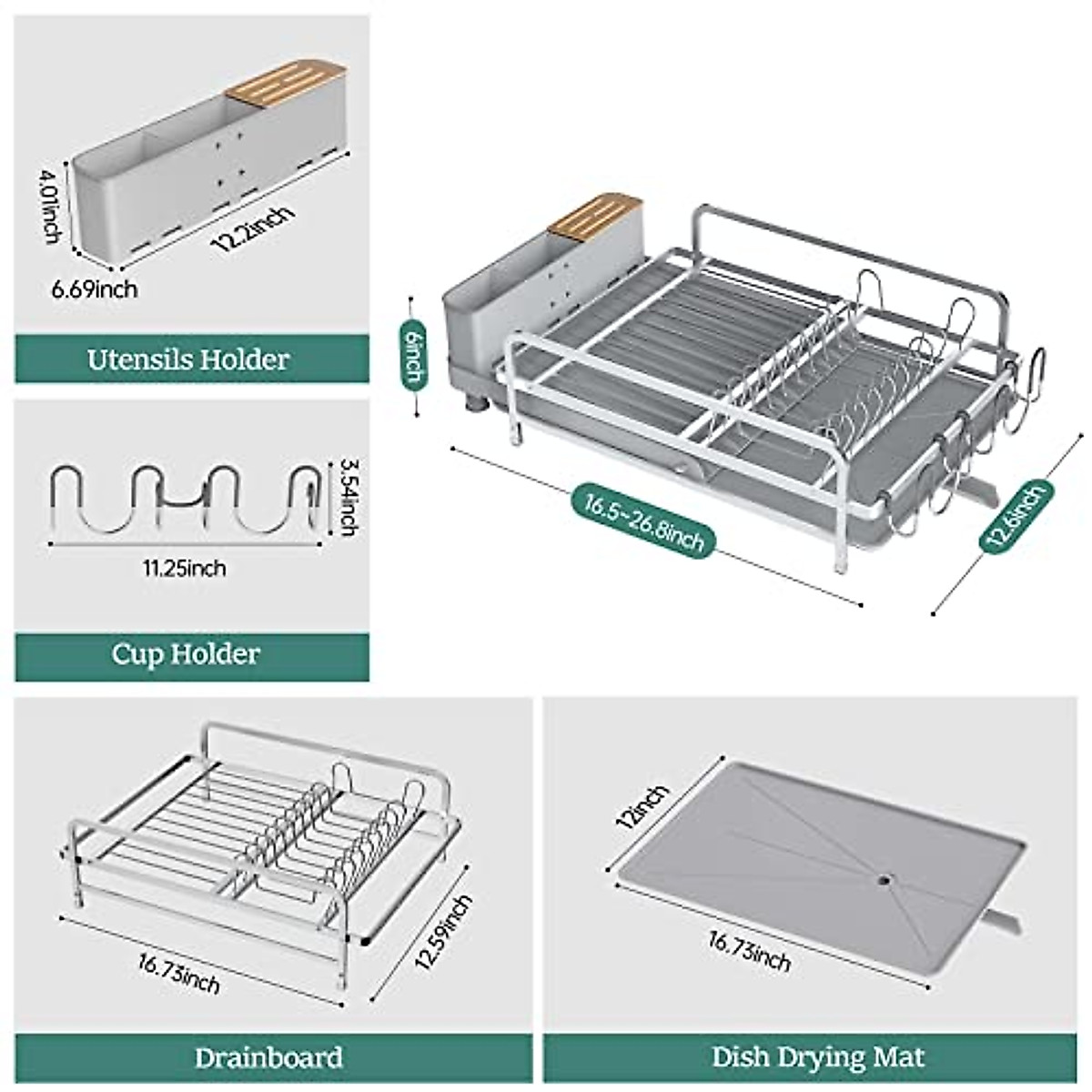 4.01inch
12.2inch
6.69inch
Utensils Holder

3.54inch
11.25inch
Cup Holder

6inch
16.5~26.8inch
12.6inch

16.73inch
12.59inch
Drainboard

12inch
16.73inch
Dish Drying Mat