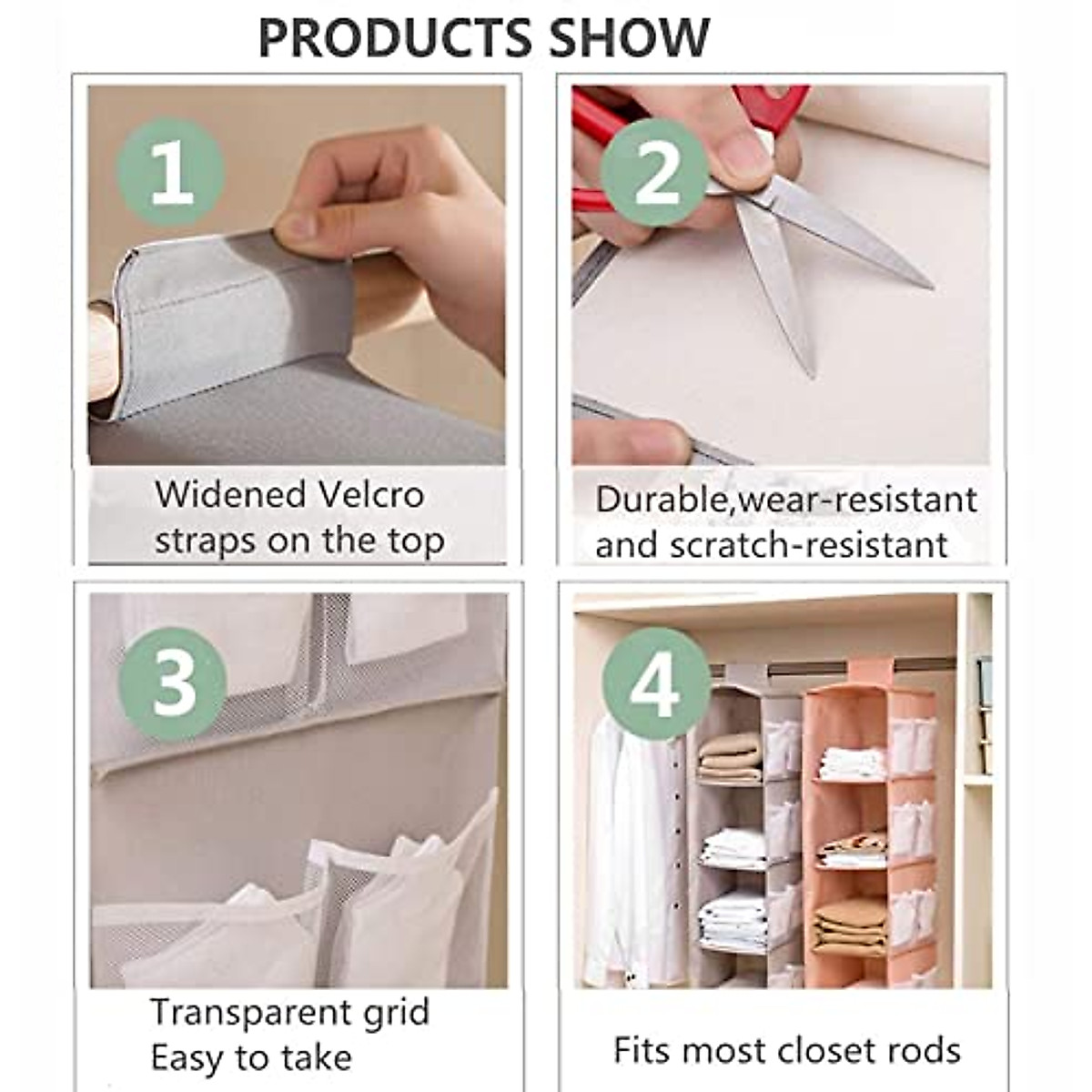 PRODUCTS SHOW

1

Widened Velcro straps on the top

2

Durable,wear-resistant and scratch-resistant

3

Transparent grid
Easy to take

4

Fits most closet rods