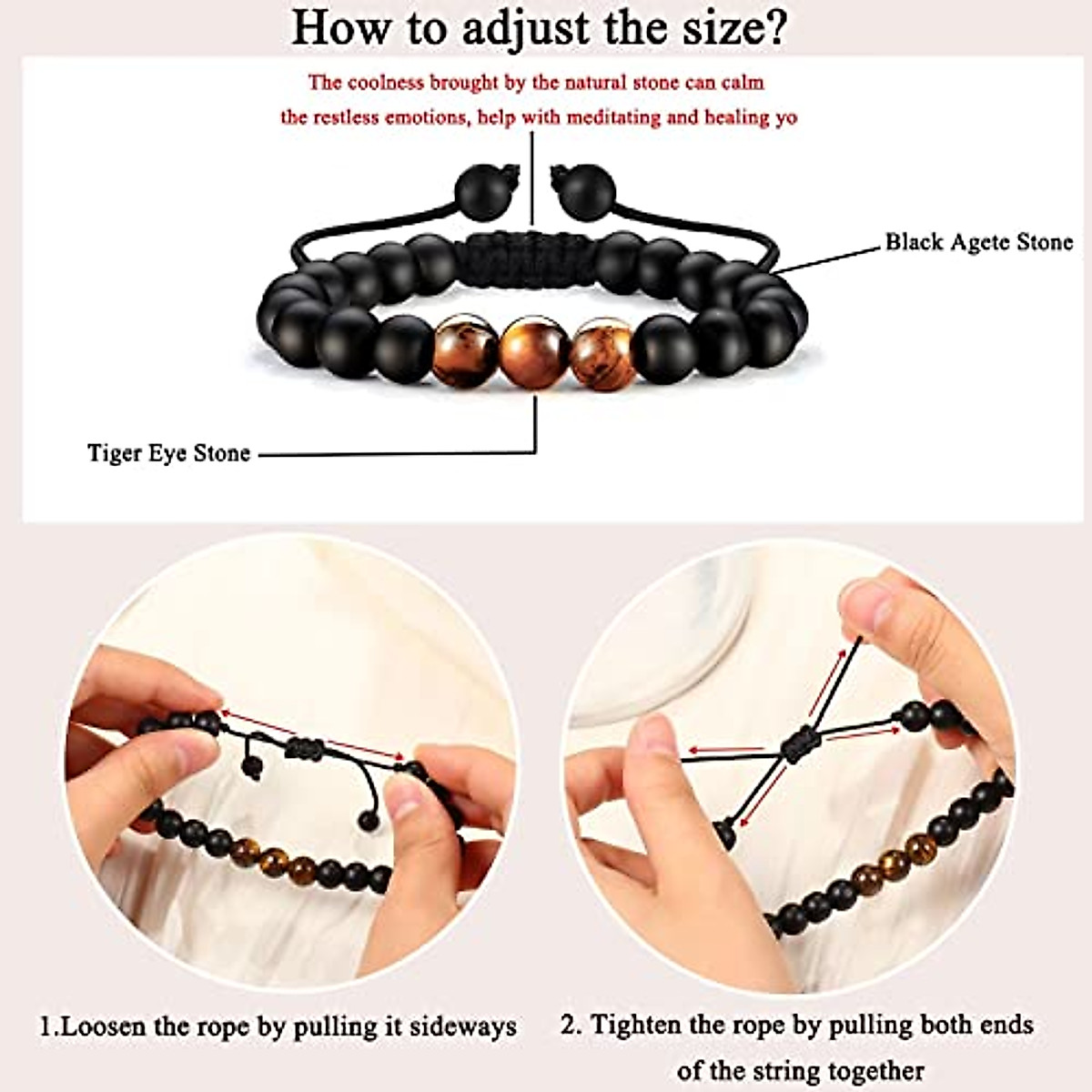 How to adjust the size?

The coolness brought by the natural stone can calm the restless emotions, help with meditating and healing yo

Black Agete Stone

Tiger Eye Stone

1.Loosen the rope by pulling it sideways

2. Tighten the rope by pulling both ends of the string together